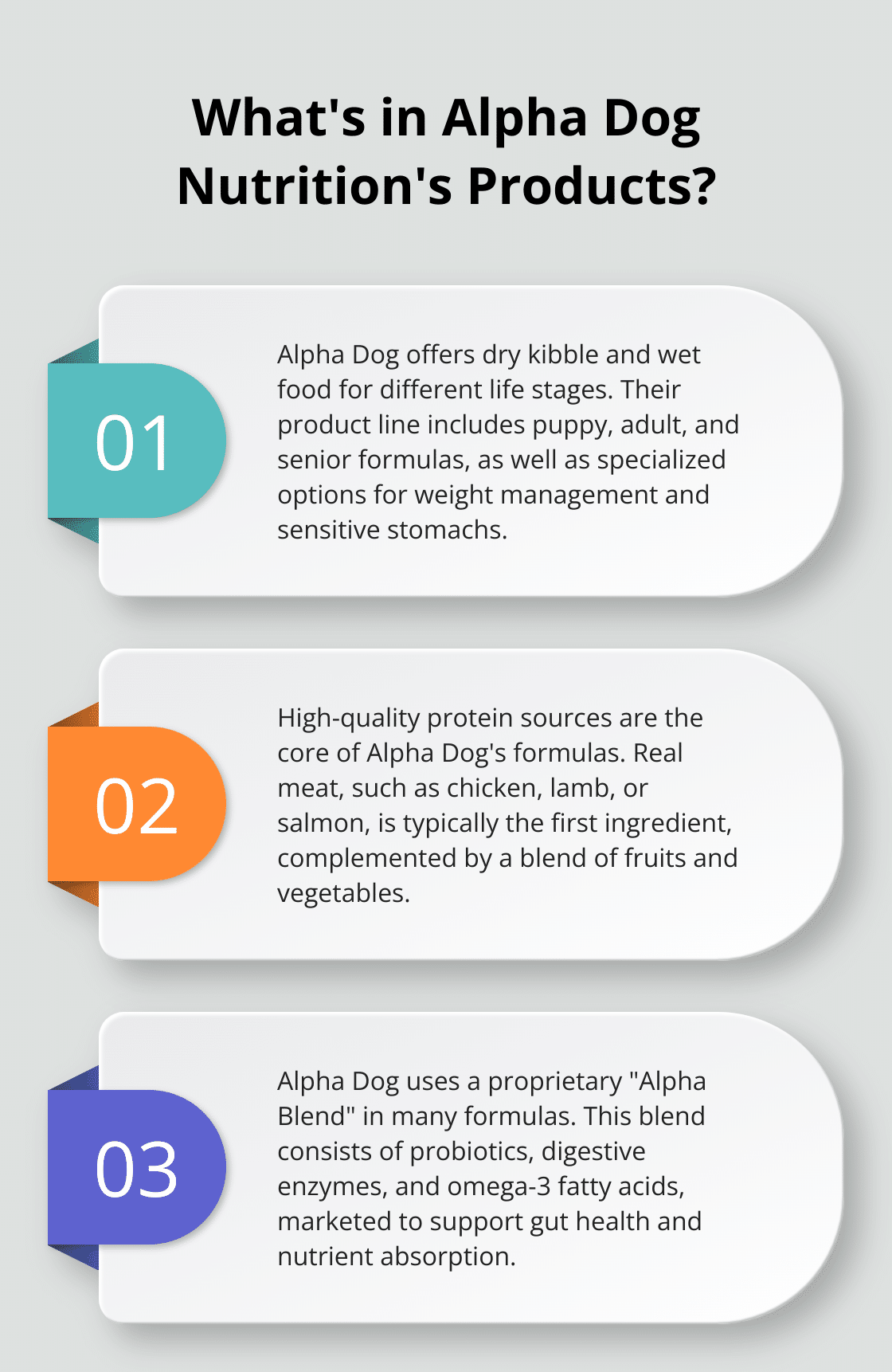 What's in Alpha Dog Nutrition's Products?

01

Alpha Dog offers dry kibble and wet food for different life stages. Their product line includes puppy, adult, and senior formulas, as well as specialized options for weight management and sensitive stomachs.

02

High-quality protein sources are the core of Alpha Dog's formulas. Real meat, such as chicken, lamb, or salmon, is typically the first ingredient, complemented by a blend of fruits and vegetables.

03

Alpha Dog uses a proprietary "Alpha Blend" in many formulas. This blend consists of probiotics, digestive enzymes, and omega-3 fatty acids, marketed to support gut health and nutrient absorption.