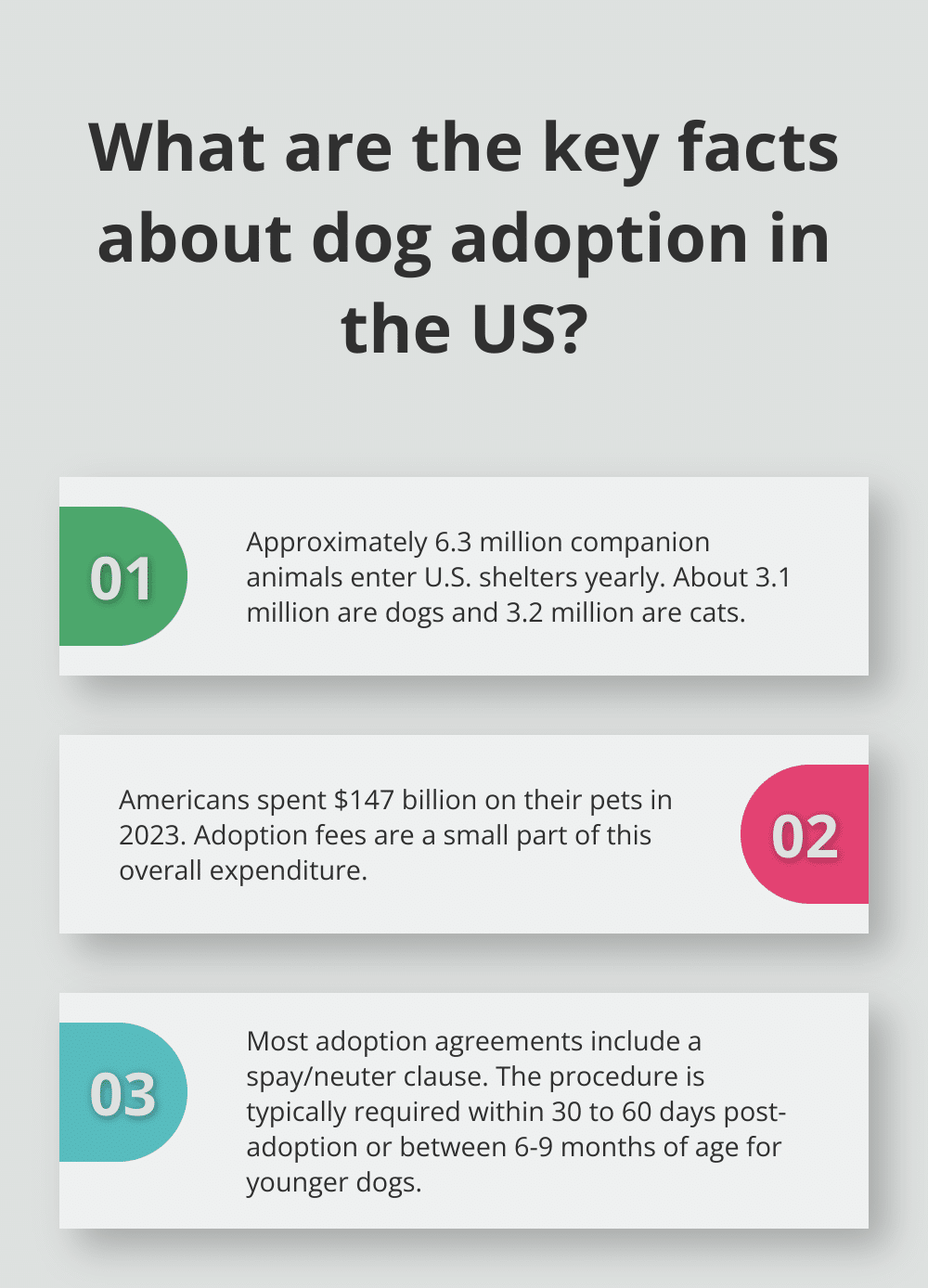 What are the key facts about dog adoption in the US?

01

Approximately 6.3 million companion animals enter U.S. shelters yearly. About 3.1 million are dogs and 3.2 million are cats.

Americans spent \$147 billion on their pets in 2023. Adoption fees are a small part of this overall expenditure.

02

03

Most adoption agreements include a spay/neuter clause. The procedure is typically required within 30 to 60 days post-adoption or between 6-9 months of age for younger dogs.