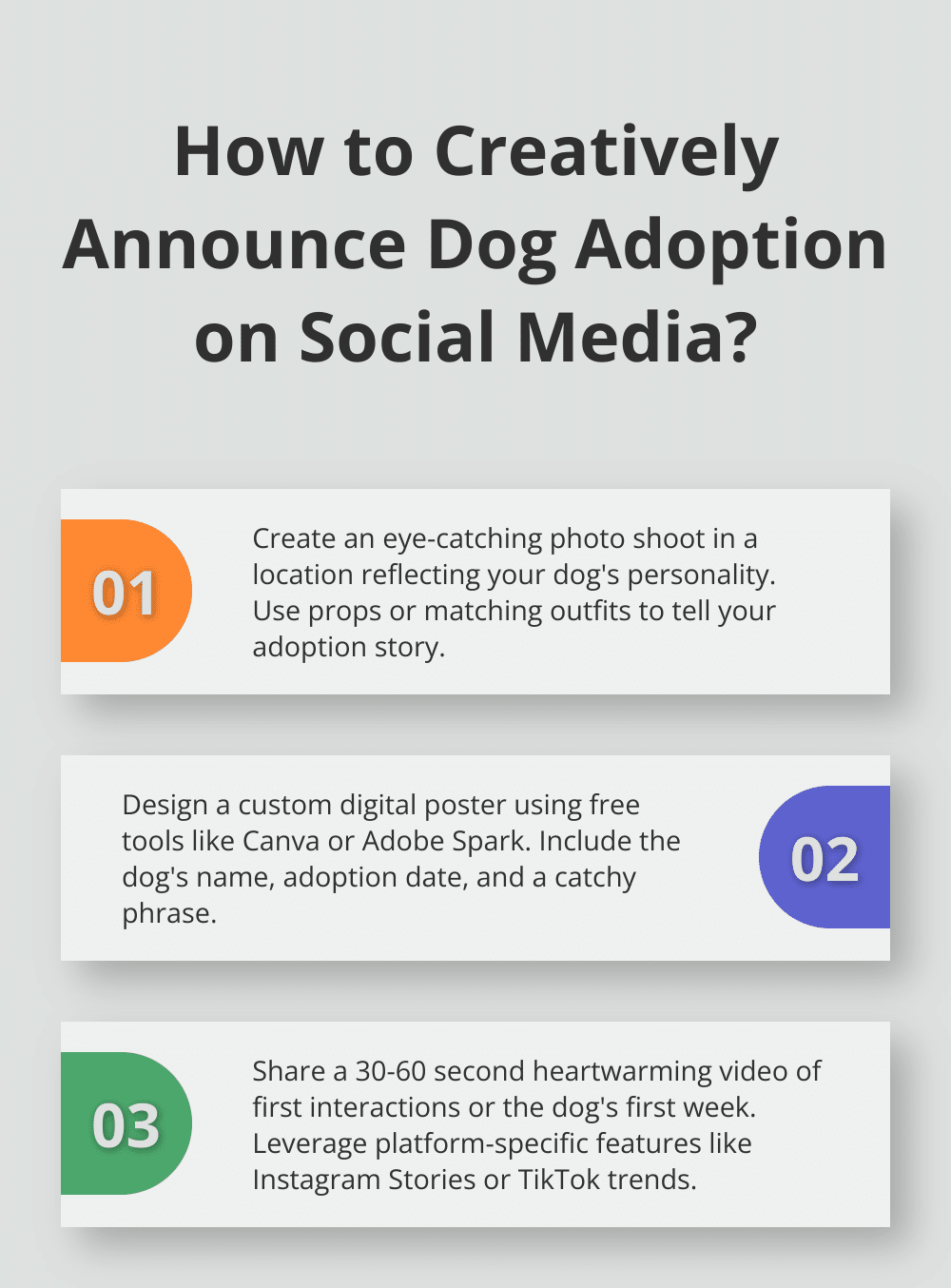 How to Creatively Announce Dog Adoption on Social Media?

01

Create an eye-catching photo shoot in a location reflecting your dog's personality. Use props or matching outfits to tell your adoption story.

Design a custom digital poster using free tools like Canva or Adobe Spark. Include the dog's name, adoption date, and a catchy phrase.

02

03

Share a 30-60 second heartwarming video of first interactions or the dog's first week. Leverage platform-specific features like Instagram Stories or TikTok trends.