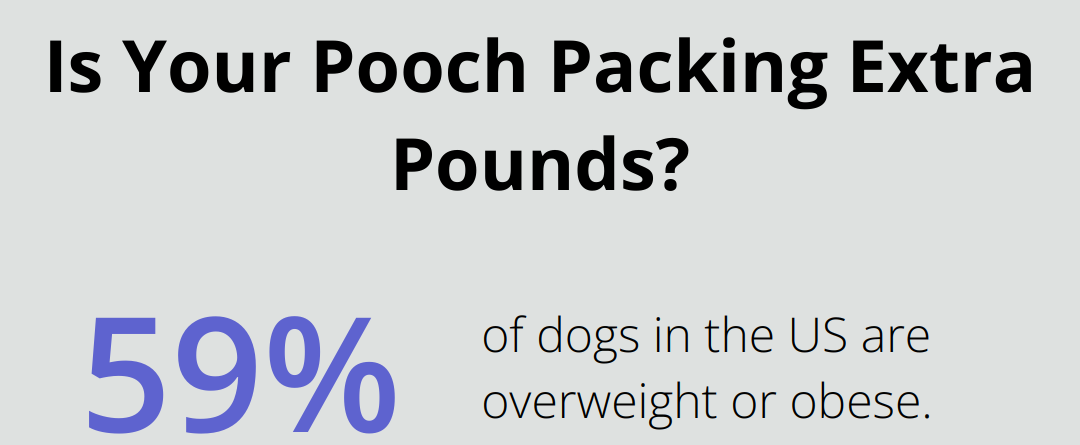 Is Your Pooch Packing Extra Pounds?

59%

of dogs in the US are overweight or obese.