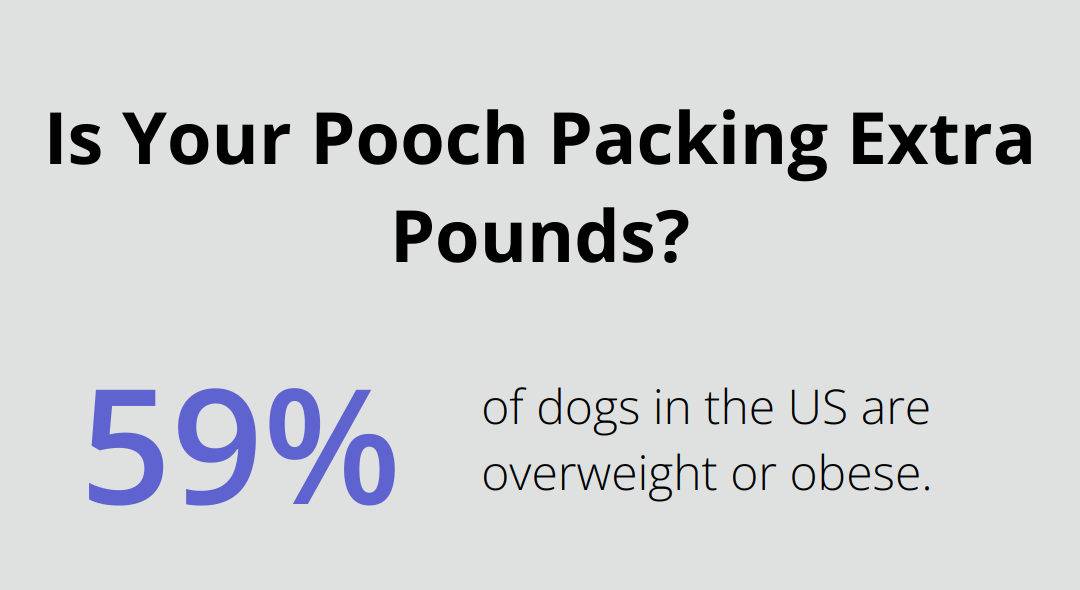 Is Your Pooch Packing Extra Pounds?

59%

of dogs in the US are overweight or obese.