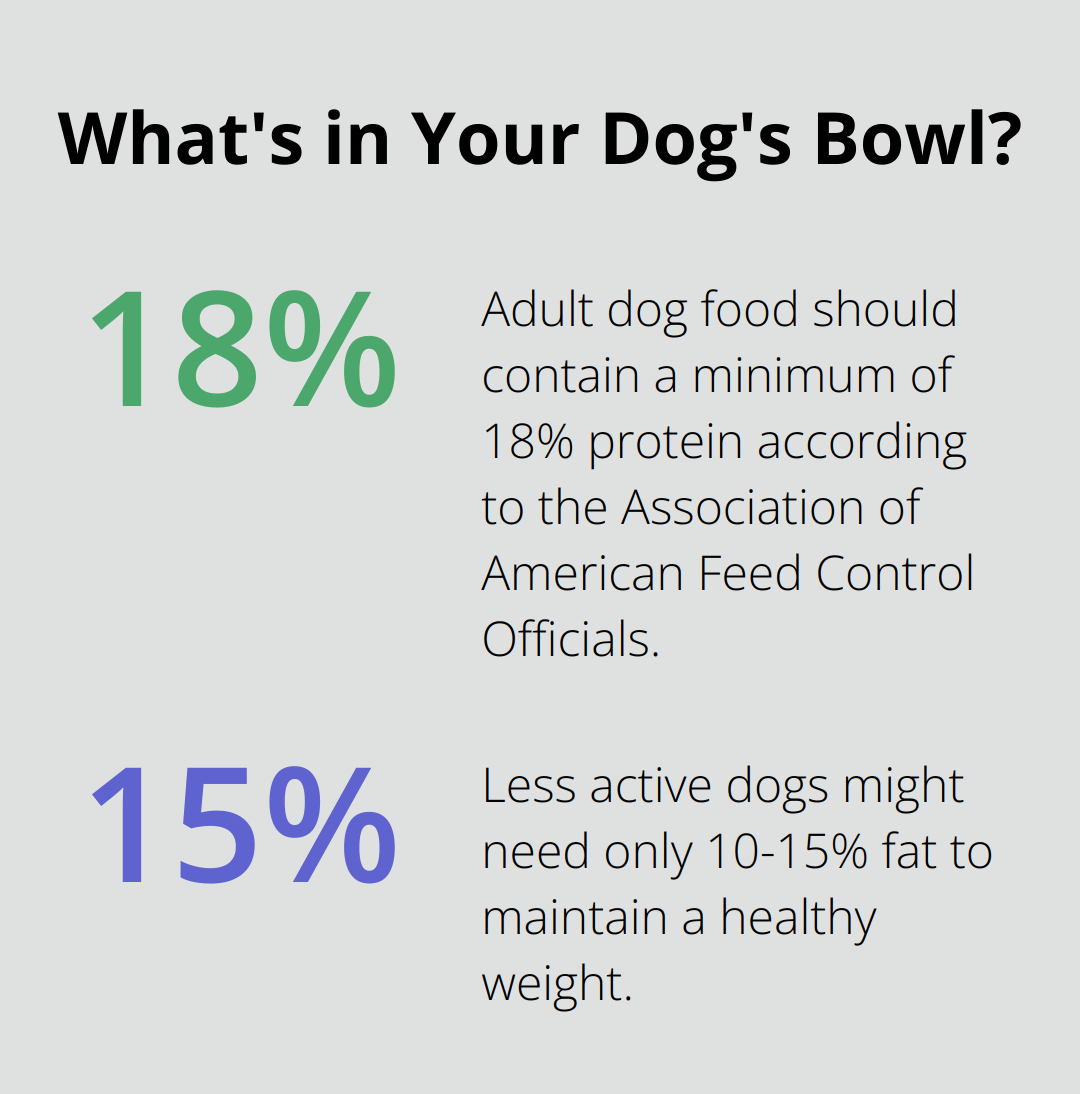 What's in Your Dog's Bowl?

18%

Adult dog food should contain a minimum of 18% protein according to the Association of American Feed Control Officials.

15%

Less active dogs might need only 10-15% fat to maintain a healthy weight.