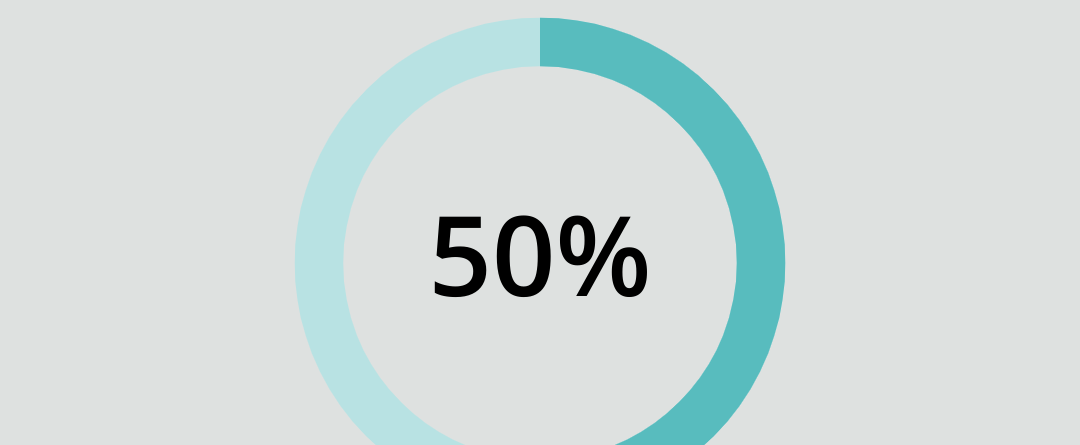 50%