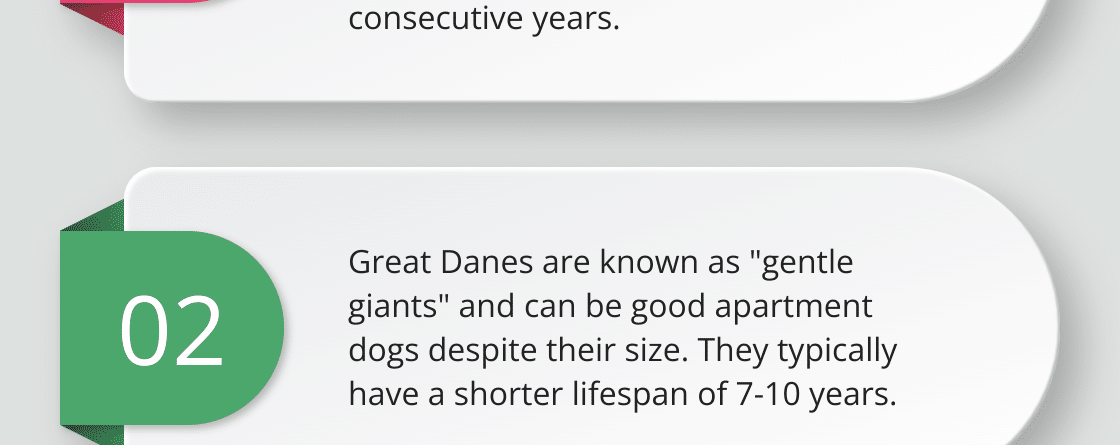 consecutive years.

02

Great Danes are known as "gentle giants" and can be good apartment dogs despite their size. They typically have a shorter lifespan of 7-10 years.