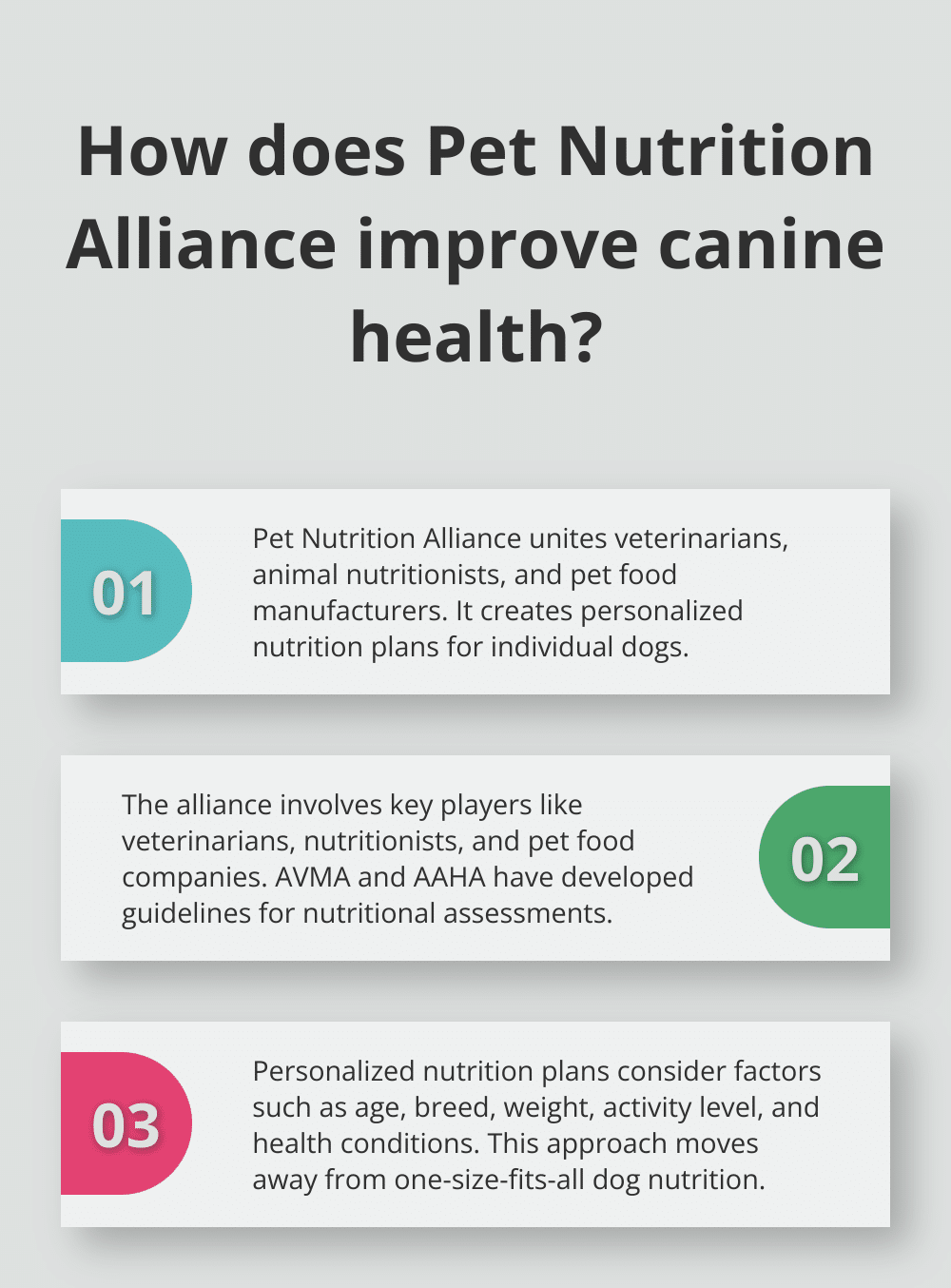 How does Pet Nutrition Alliance improve canine health?

01

Pet Nutrition Alliance unites veterinarians, animal nutritionists, and pet food manufacturers. It creates personalized nutrition plans for individual dogs.

The alliance involves key players like veterinarians, nutritionists, and pet food companies. AVMA and AAHA have developed guidelines for nutritional assessments.

02

03

Personalized nutrition plans consider factors such as age, breed, weight, activity level, and health conditions. This approach moves away from one-size-fits-all dog nutrition.