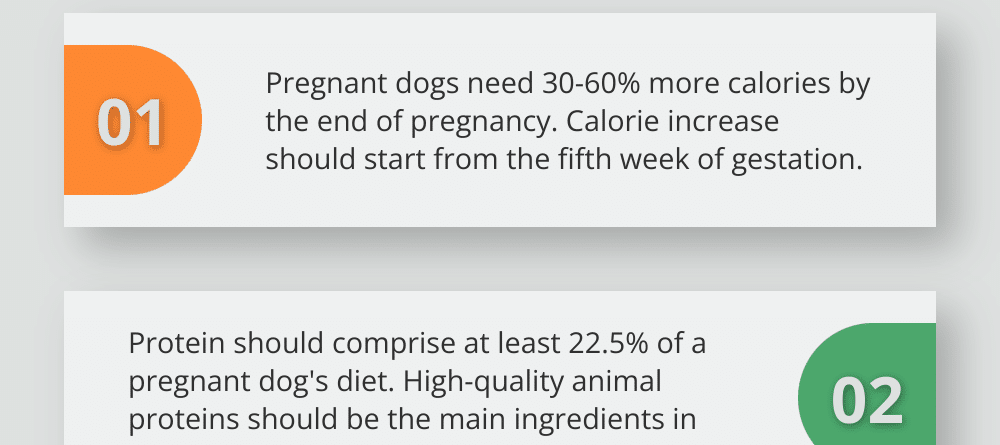 01

Pregnant dogs need 30-60% more calories by the end of pregnancy. Calorie increase should start from the fifth week of gestation.

Protein should comprise at least 22.5% of a pregnant dog's diet. High-quality animal proteins should be the main ingredients in

02