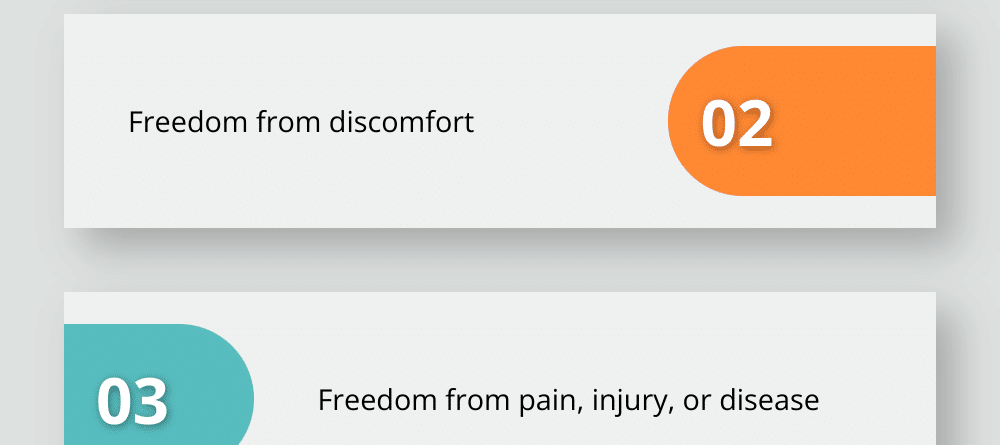 Freedom from discomfort

02

03

Freedom from pain, injury, or disease