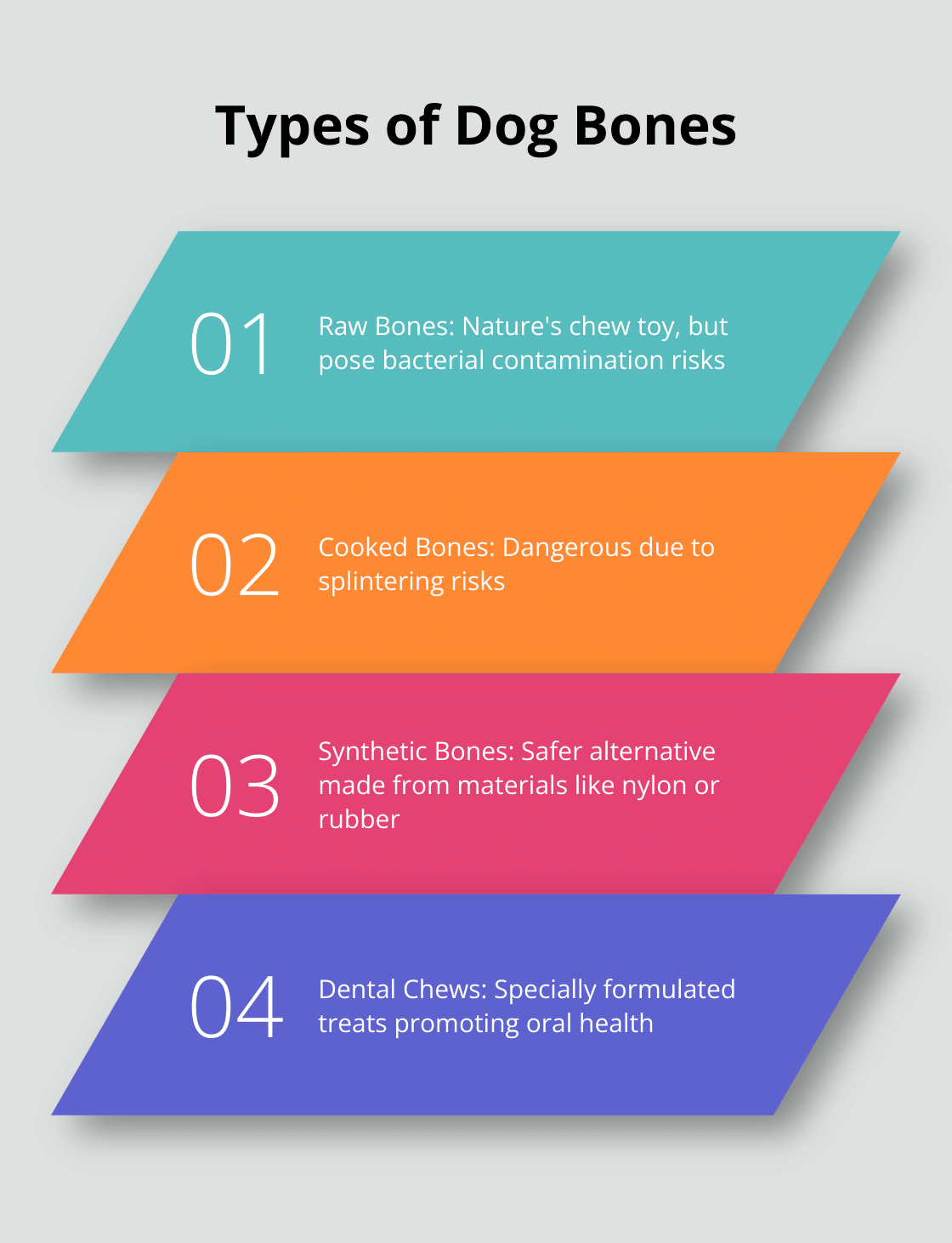 Types of Dog Bones

01
Raw Bones: Nature's chew toy, but pose bacterial contamination risks

02
Cooked Bones: Dangerous due to splintering risks

03
Synthetic Bones: Safer alternative made from materials like nylon or rubber

04
Dental Chews: Specially formulated treats promoting oral health