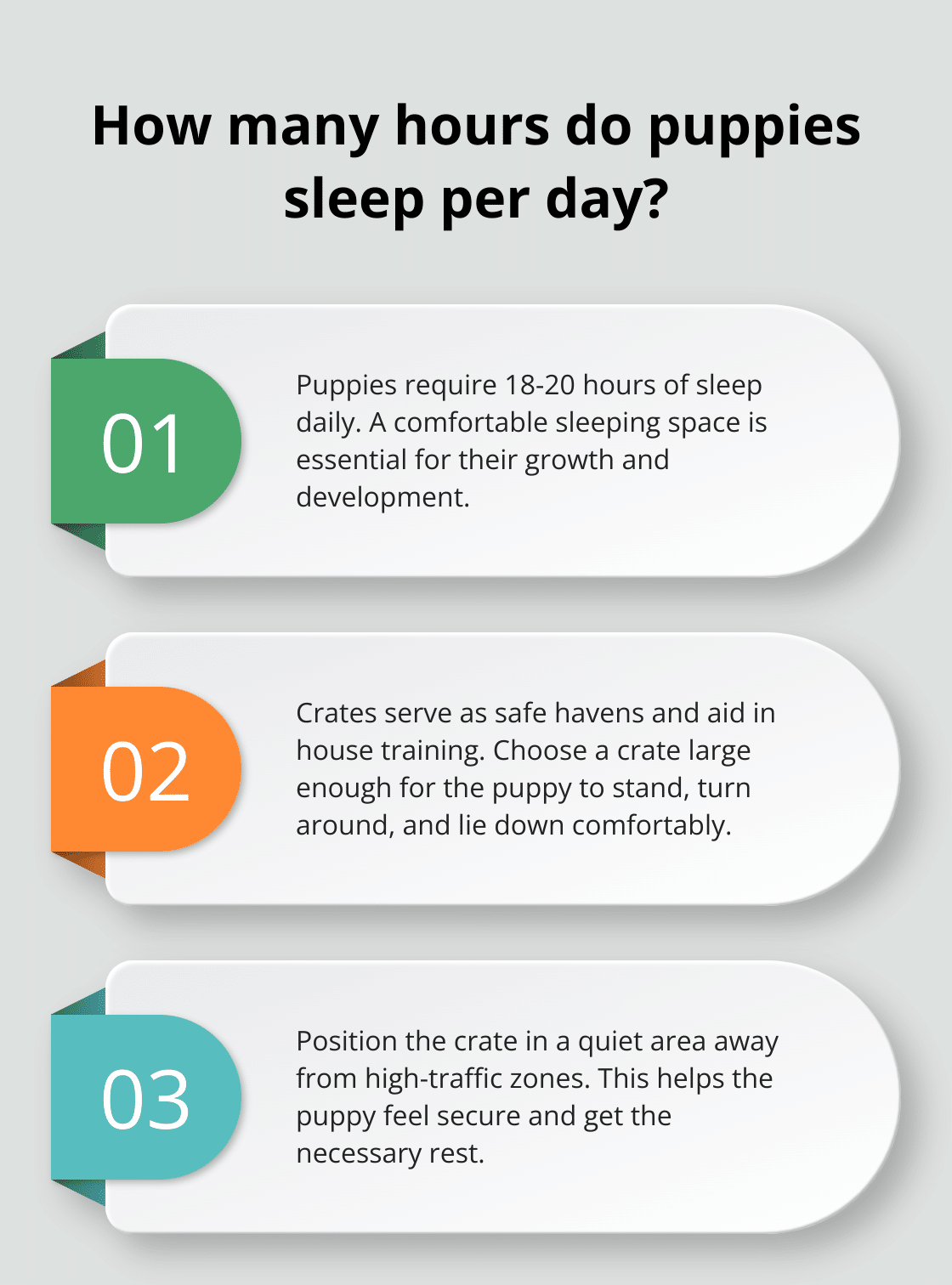 How many hours do puppies sleep per day?

01

Puppies require 18-20 hours of sleep daily. A comfortable sleeping space is essential for their growth and development.

02

Crates serve as safe havens and aid in house training. Choose a crate large enough for the puppy to stand, turn around, and lie down comfortably.

03

Position the crate in a quiet area away from high-traffic zones. This helps the puppy feel secure and get the necessary rest.