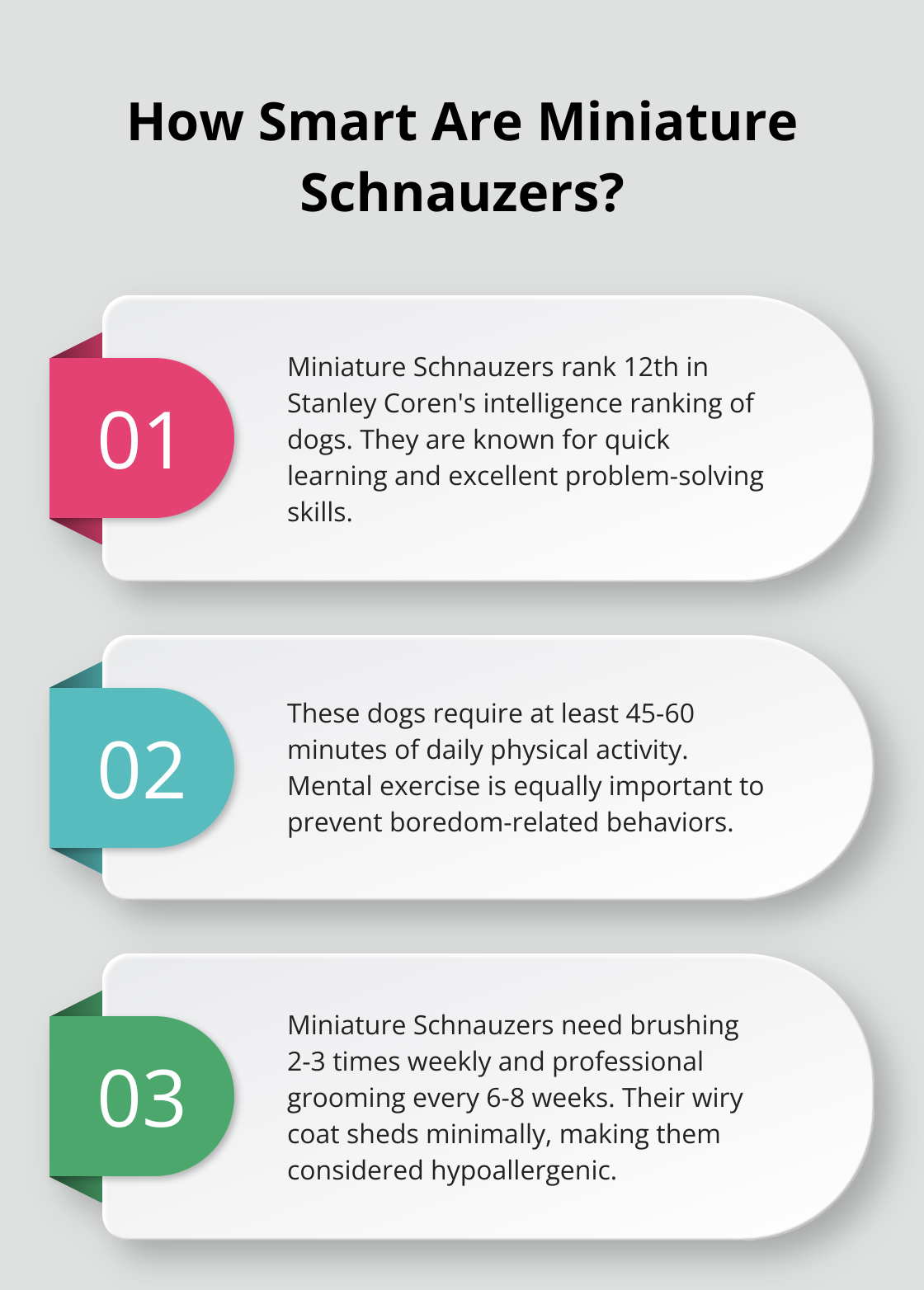 How Smart Are Miniature Schnauzers?

01

Miniature Schnauzers rank 12th in Stanley Coren's intelligence ranking of dogs. They are known for quick learning and excellent problem-solving skills.

02

These dogs require at least 45-60 minutes of daily physical activity. Mental exercise is equally important to prevent boredom-related behaviors.

03

Miniature Schnauzers need brushing 2-3 times weekly and professional grooming every 6-8 weeks. Their wiry coat sheds minimally, making them considered hypoallergenic.