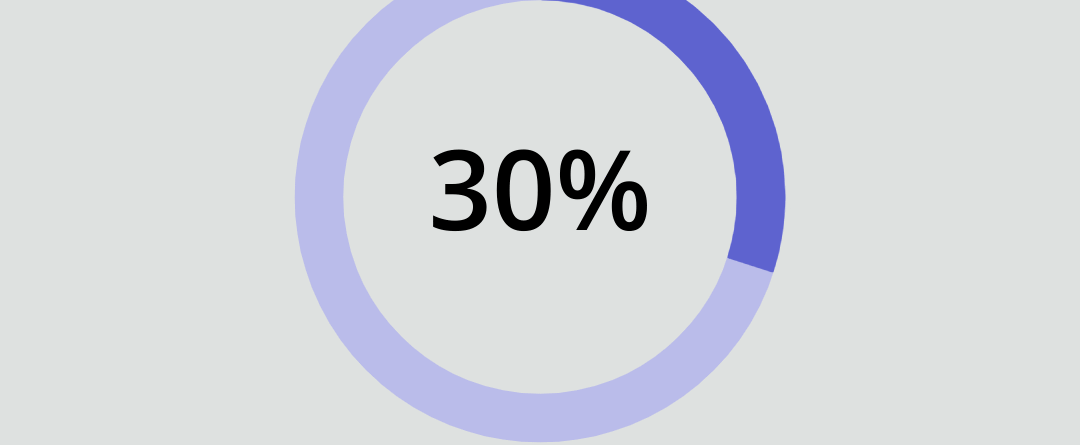 30%