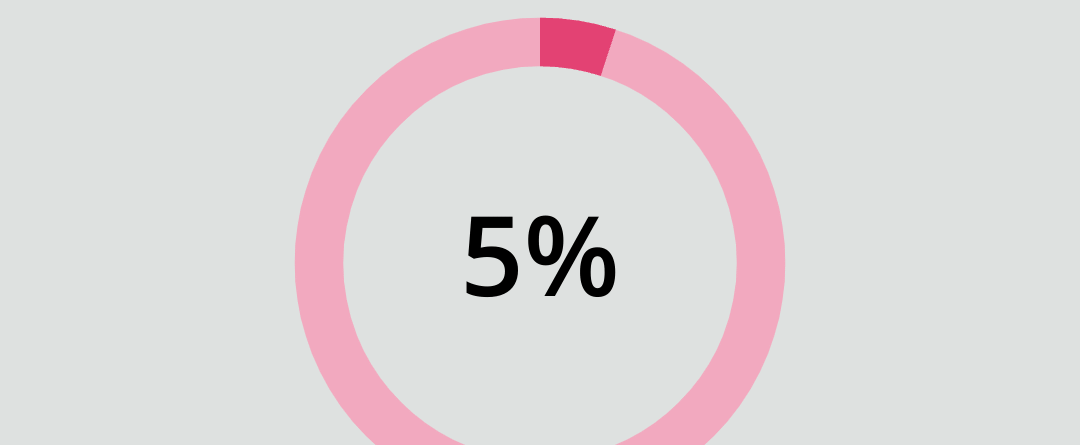 5%