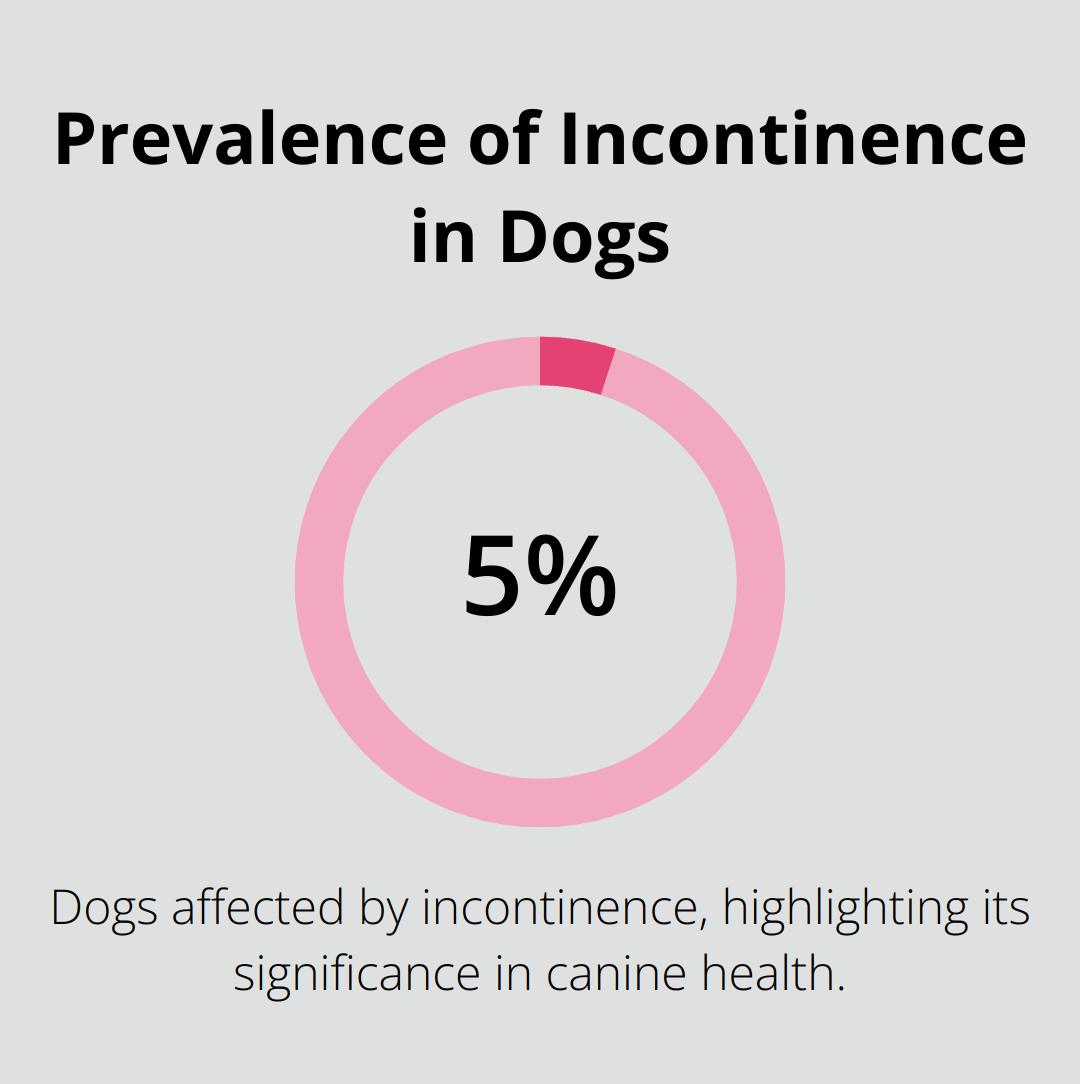 Prevalence of Incontinence in Dogs

5%

Dogs affected by incontinence, highlighting its significance in canine health.