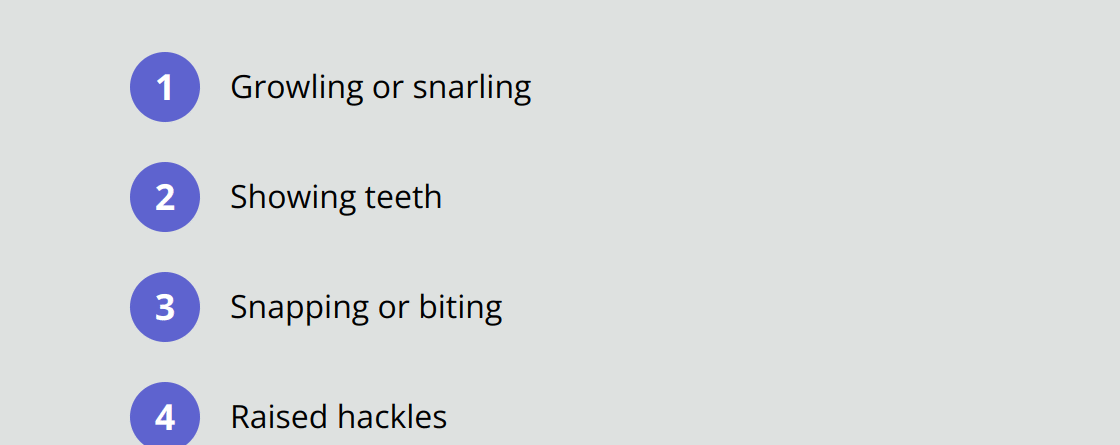 1 Growling or snarling

2 Showing teeth

3 Snapping or biting

4 Raised hackles