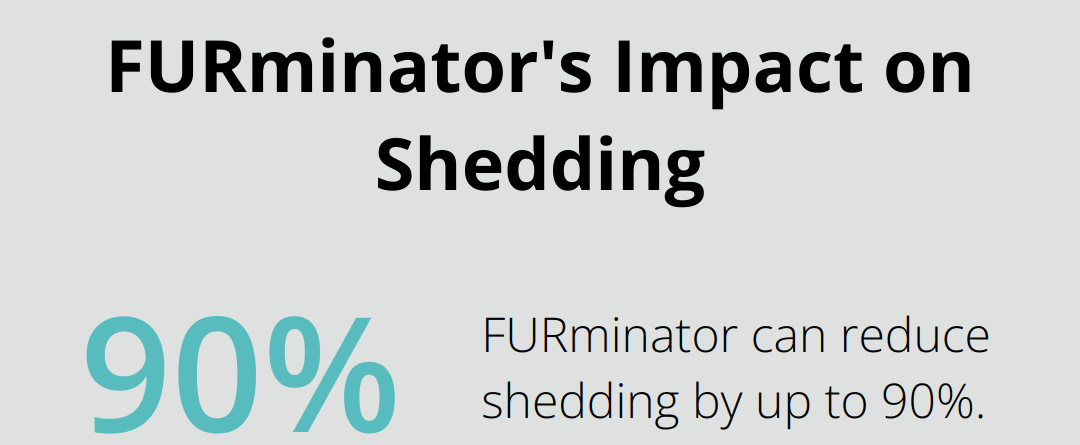 FURminator's Impact on Shedding

90%

FURminator can reduce shedding by up to 90%.