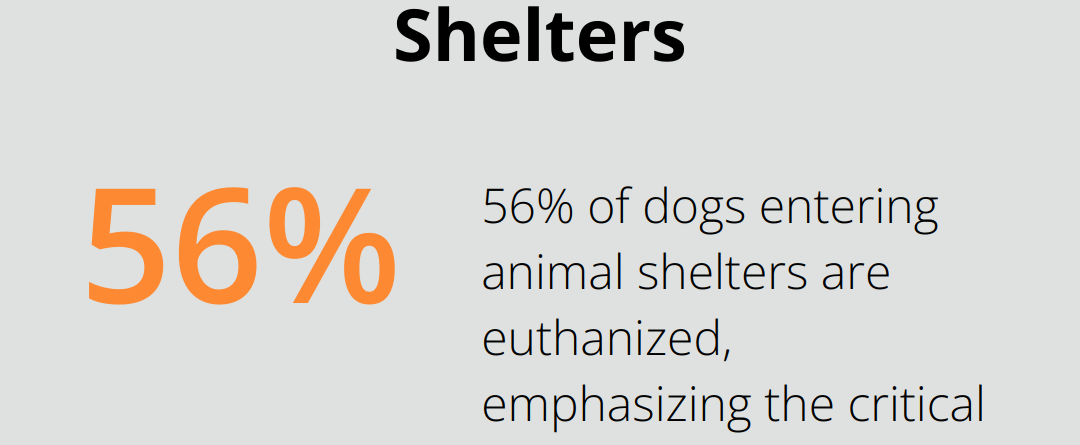 Shelters

56%

56% of dogs entering animal shelters are euthanized, emphasizing the critical