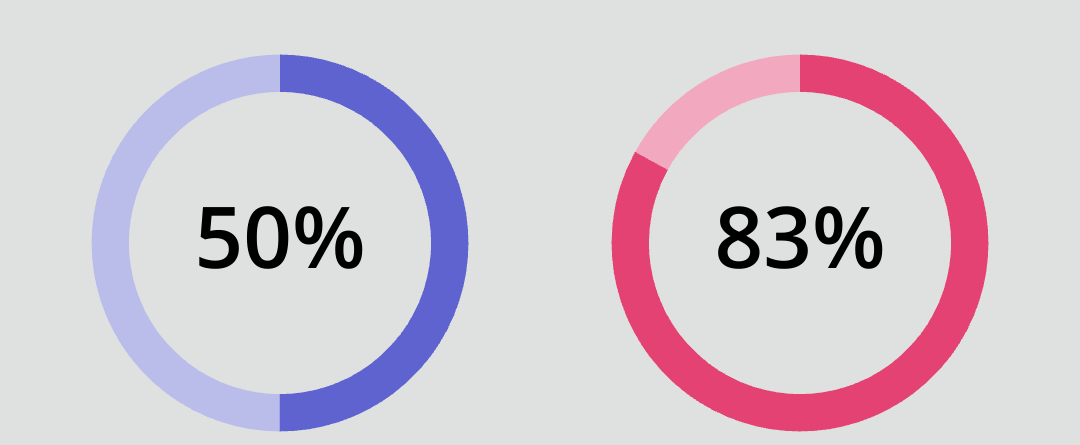 50%

83%