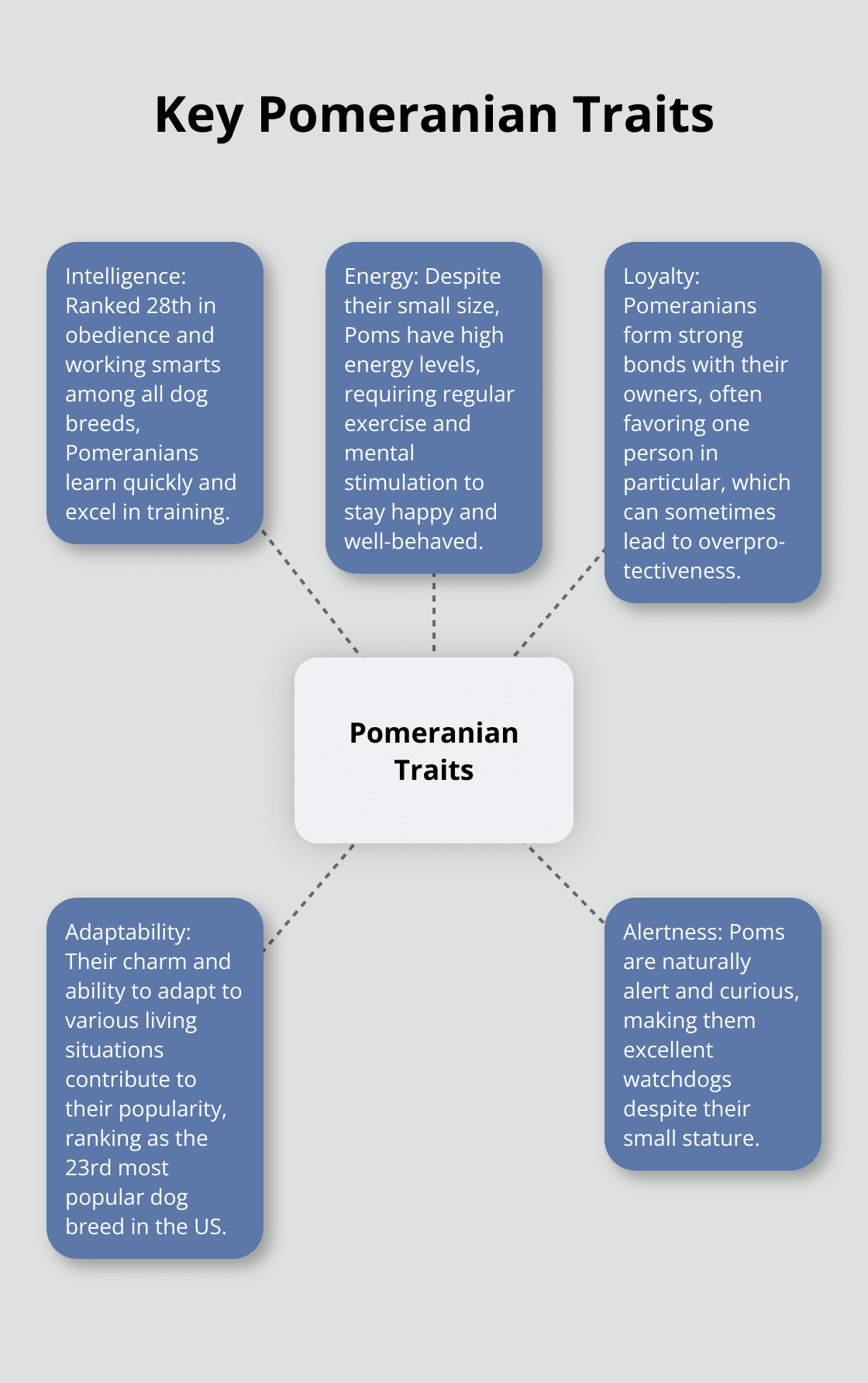 Key Pomeranian Traits

Intelligence: Ranked 28th in obedience and working smarts among all dog breeds, Pomeranians learn quickly and excel in training.

Energy: Despite their small size, Poms have high energy levels, requiring regular exercise and mental stimulation to stay happy and well-behaved.

Loyalty: Pomeranians form strong bonds with their owners, often favoring one person in particular, which can sometimes lead to overprotectiveness.

Pomeranian Traits

Adaptability: Their charm and ability to adapt to various living situations contribute to their popularity, ranking as the 23rd most popular dog breed in the US.

Alertness: Poms are naturally alert and curious, making them excellent watchdogs despite their small stature.