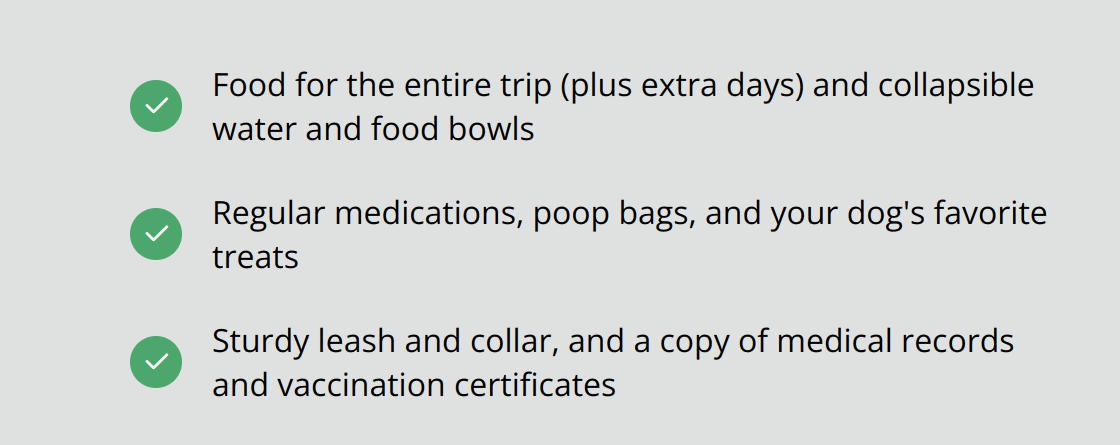 Food for the entire trip (plus extra days) and collapsible water and food bowls

Regular medications, poop bags, and your dog's favorite treats

Sturdy leash and collar, and a copy of medical records and vaccination certificates