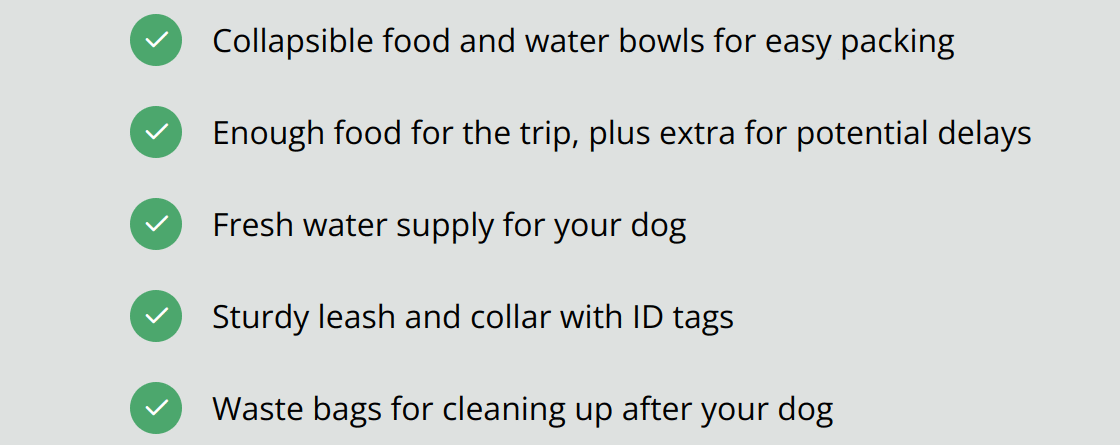 Collapsible food and water bowls for easy packing

Enough food for the trip, plus extra for potential delays

Fresh water supply for your dog

Sturdy leash and collar with ID tags

Waste bags for cleaning up after your dog