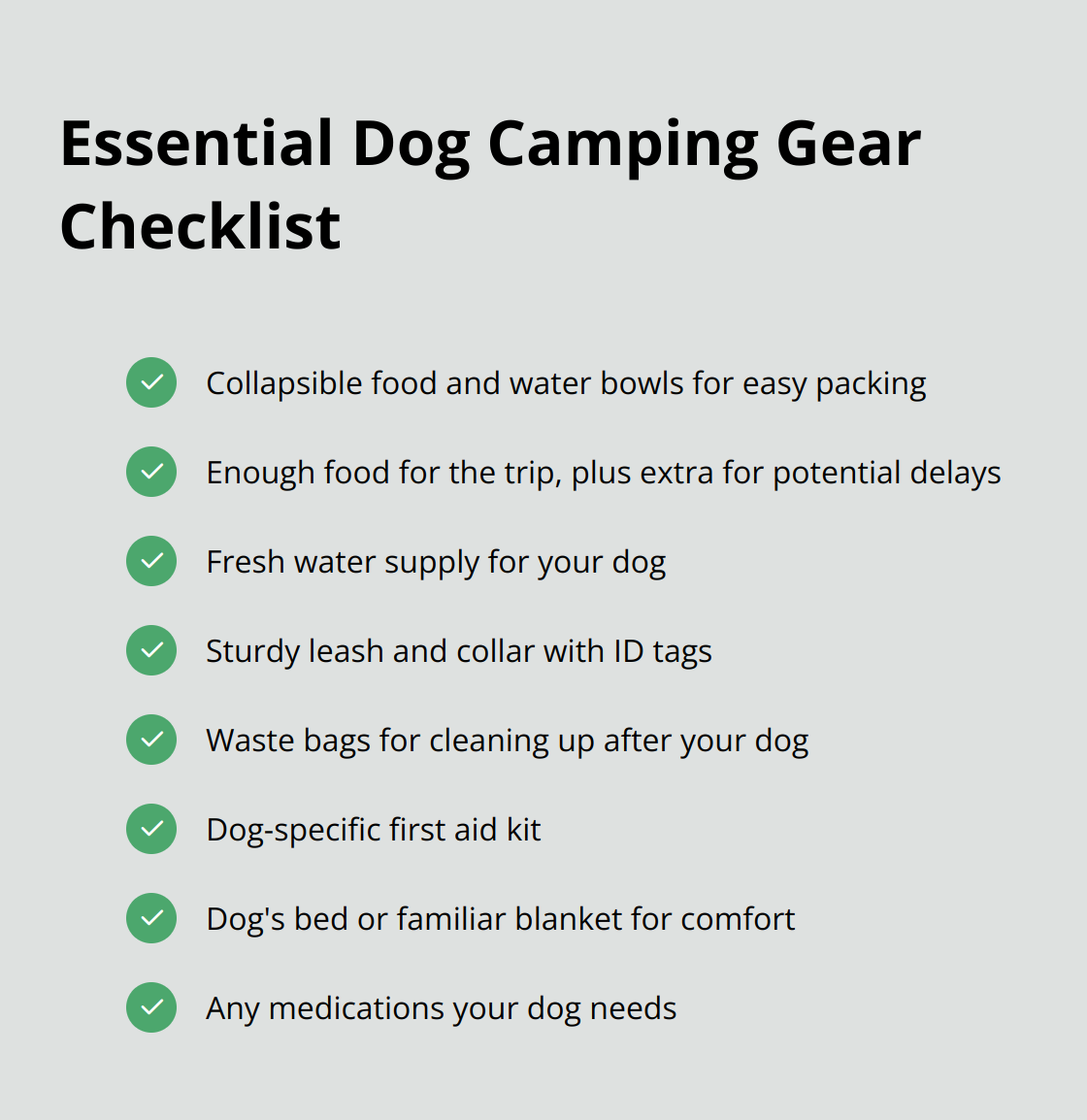 Essential Dog Camping Gear Checklist

Collapsible food and water bowls for easy packing

Enough food for the trip, plus extra for potential delays

Fresh water supply for your dog

Sturdy leash and collar with ID tags

Waste bags for cleaning up after your dog

Dog-specific first aid kit

Dog's bed or familiar blanket for comfort

Any medications your dog needs