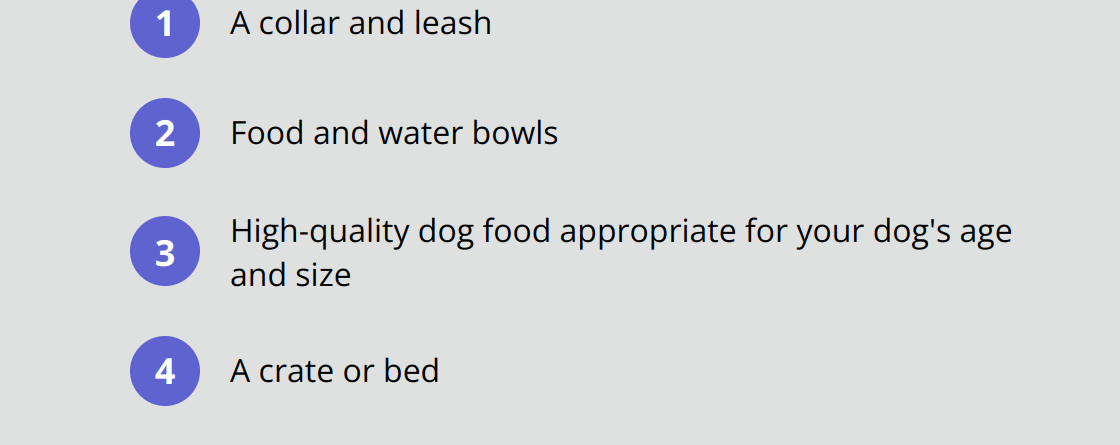 1 A collar and leash

2 Food and water bowls

3 High-quality dog food appropriate for your dog's age and size

4 A crate or bed