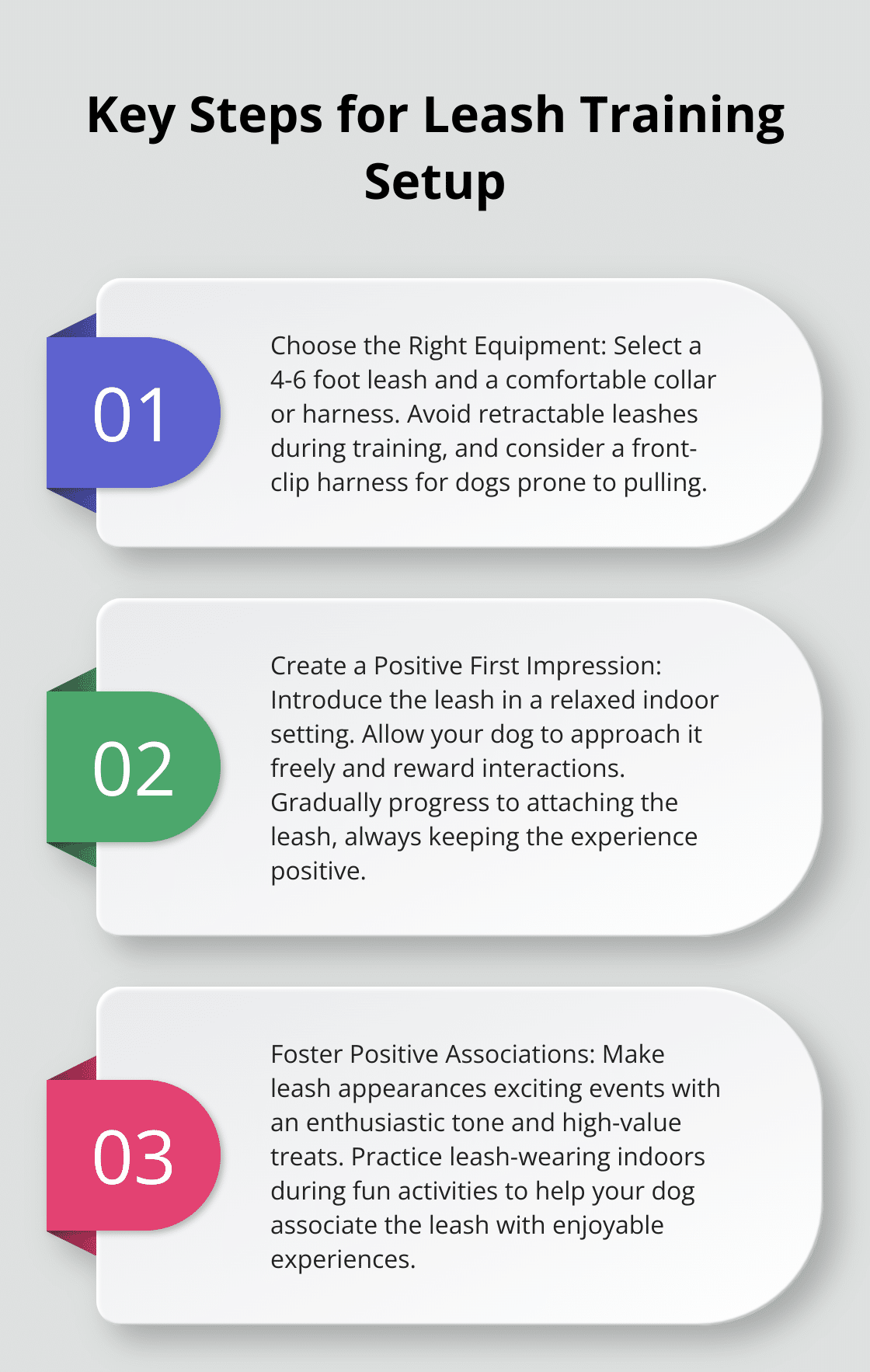 Key Steps for Leash Training Setup

01

Choose the Right Equipment: Select a 4-6 foot leash and a comfortable collar or harness. Avoid retractable leashes during training, and consider a front-clip harness for dogs prone to pulling.

02

Create a Positive First Impression: Introduce the leash in a relaxed indoor setting. Allow your dog to approach it freely and reward interactions. Gradually progress to attaching the leash, always keeping the experience positive.

03

Foster Positive Associations: Make leash appearances exciting events with an enthusiastic tone and high-value treats. Practice leash-wearing indoors during fun activities to help your dog associate the leash with enjoyable experiences.