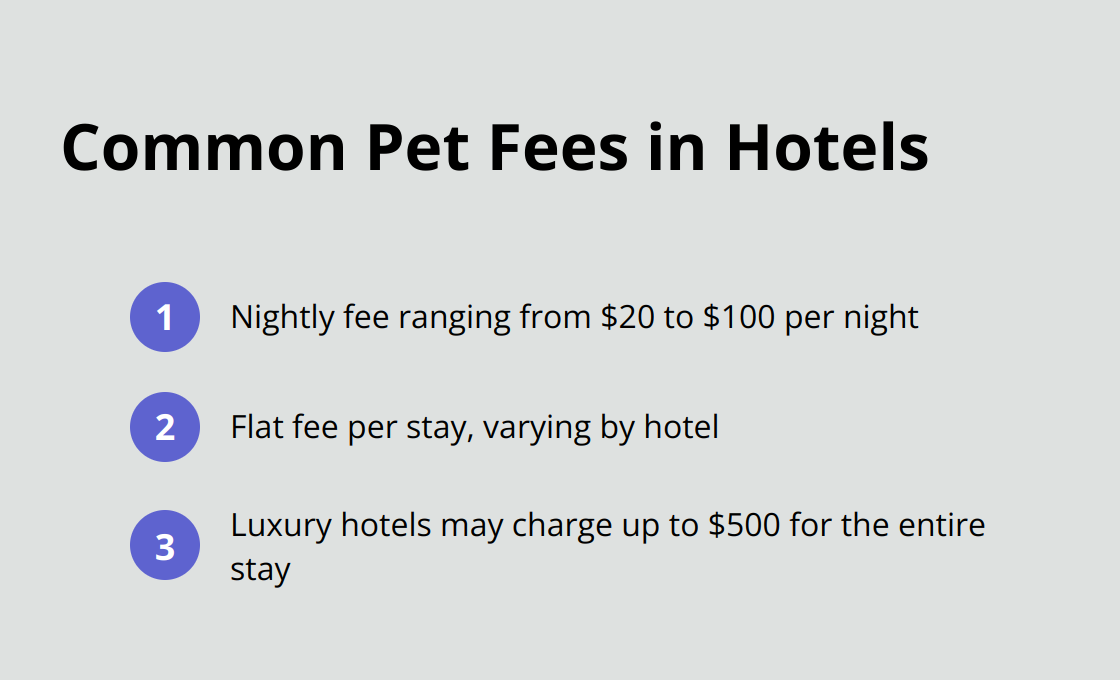 Common Pet Fees in Hotels

1 Nightly fee ranging from \$20 to \$100 per night

2 Flat fee per stay, varying by hotel

3 Luxury hotels may charge up to \$500 for the entire stay