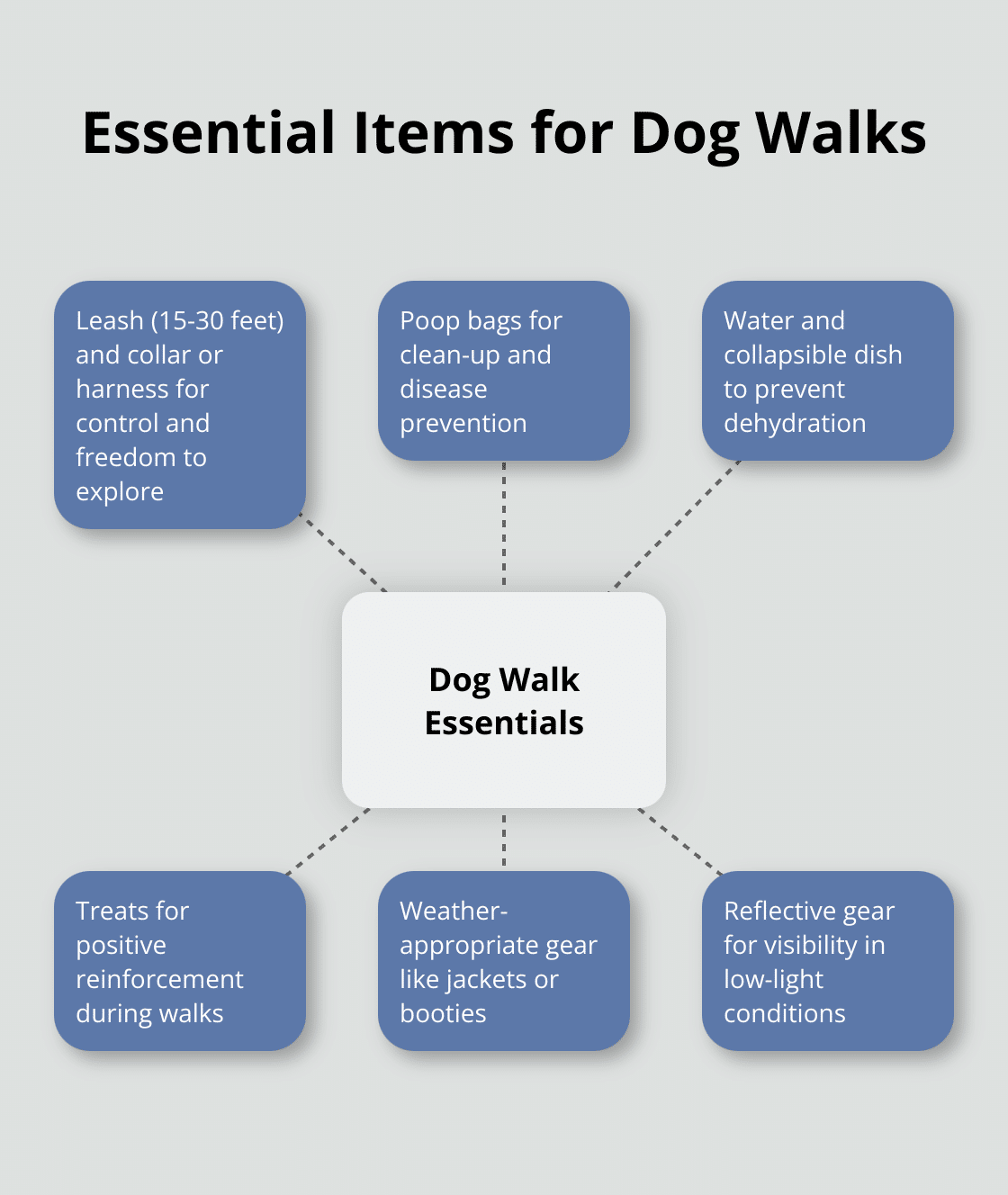 Essential Items for Dog Walks

Leash (15-30 feet) and collar or harness for control and freedom to explore

Poop bags for clean-up and disease prevention

Water and collapsible dish to prevent dehydration

Dog Walk Essentials

Treats for positive reinforcement during walks

Weather-appropriate gear like jackets or booties

Reflective gear for visibility in low-light conditions