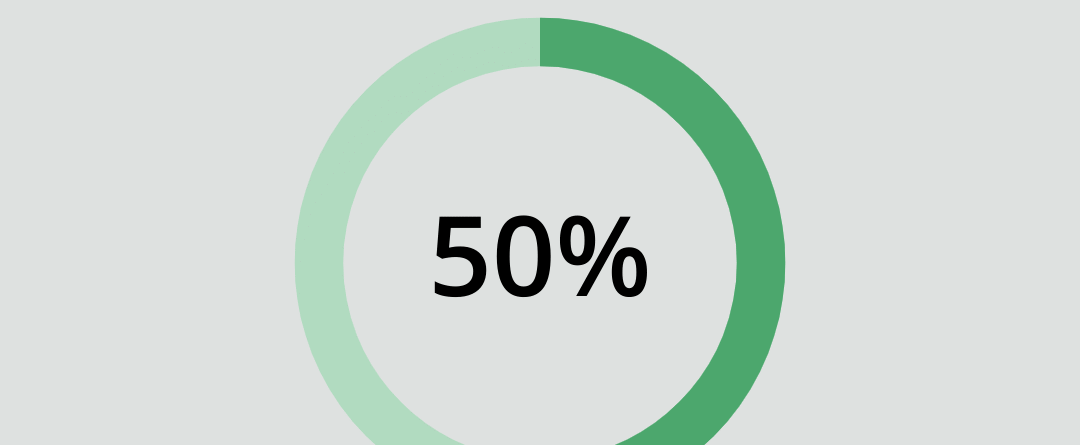 50%