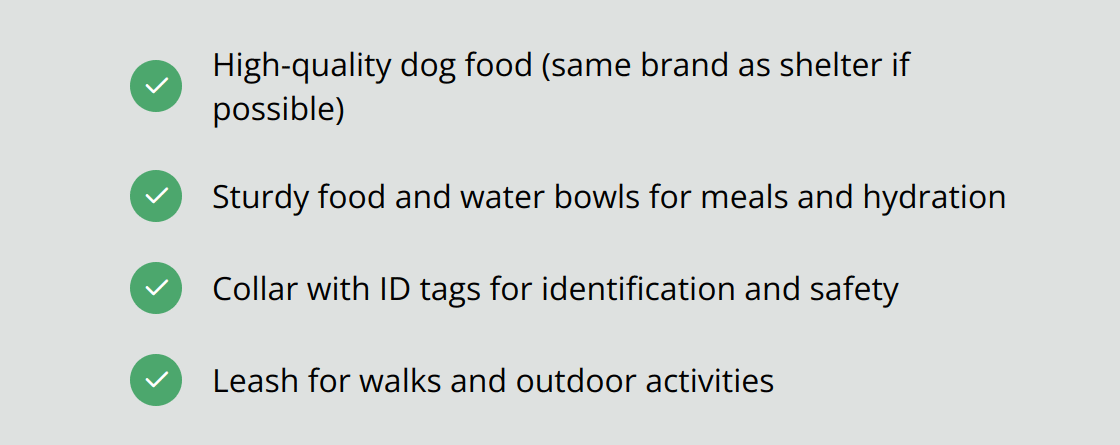 High-quality dog food (same brand as shelter if possible)

Sturdy food and water bowls for meals and hydration

Collar with ID tags for identification and safety

Leash for walks and outdoor activities