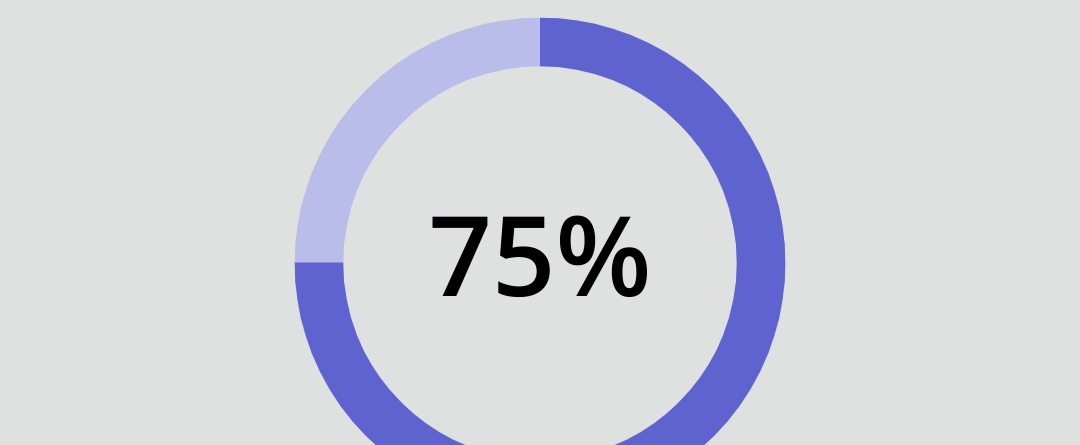 75%