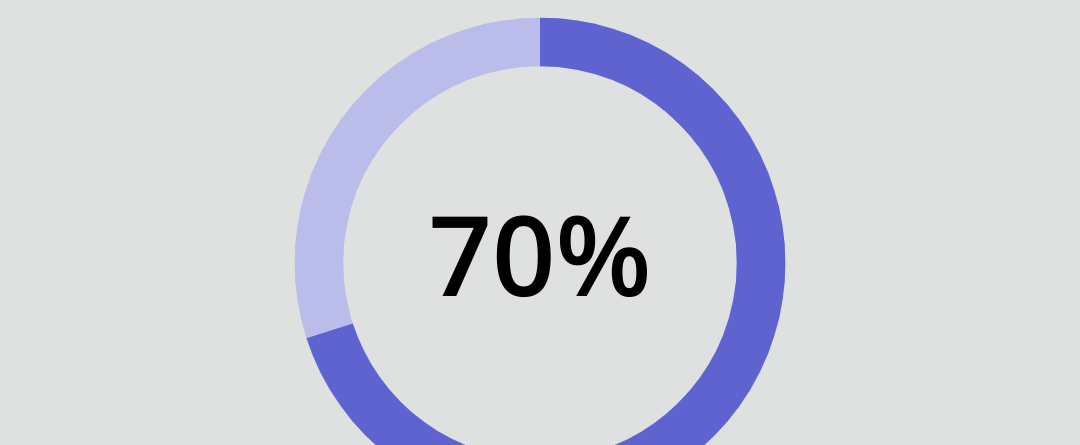 70%