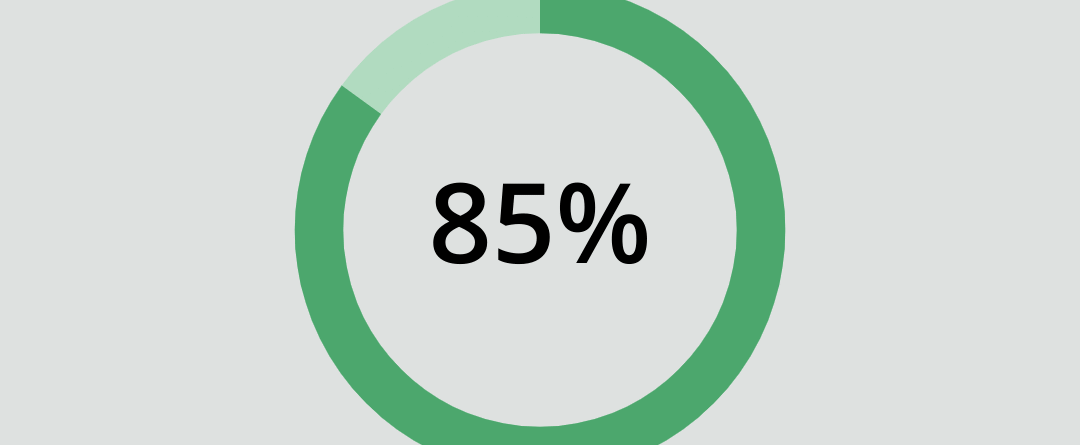 85%