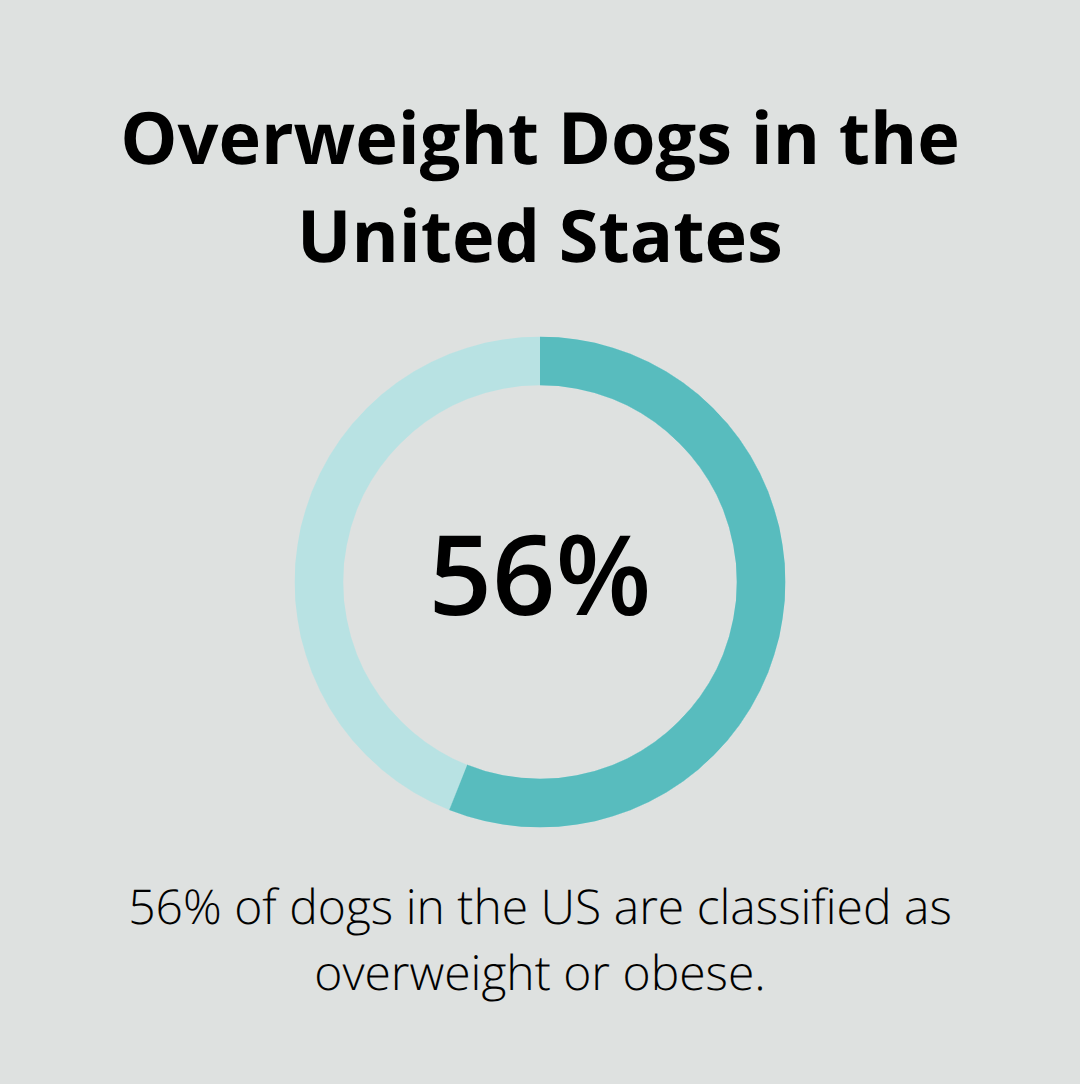 Overweight Dogs in the United States

56%

56% of dogs in the US are classified as overweight or obese.