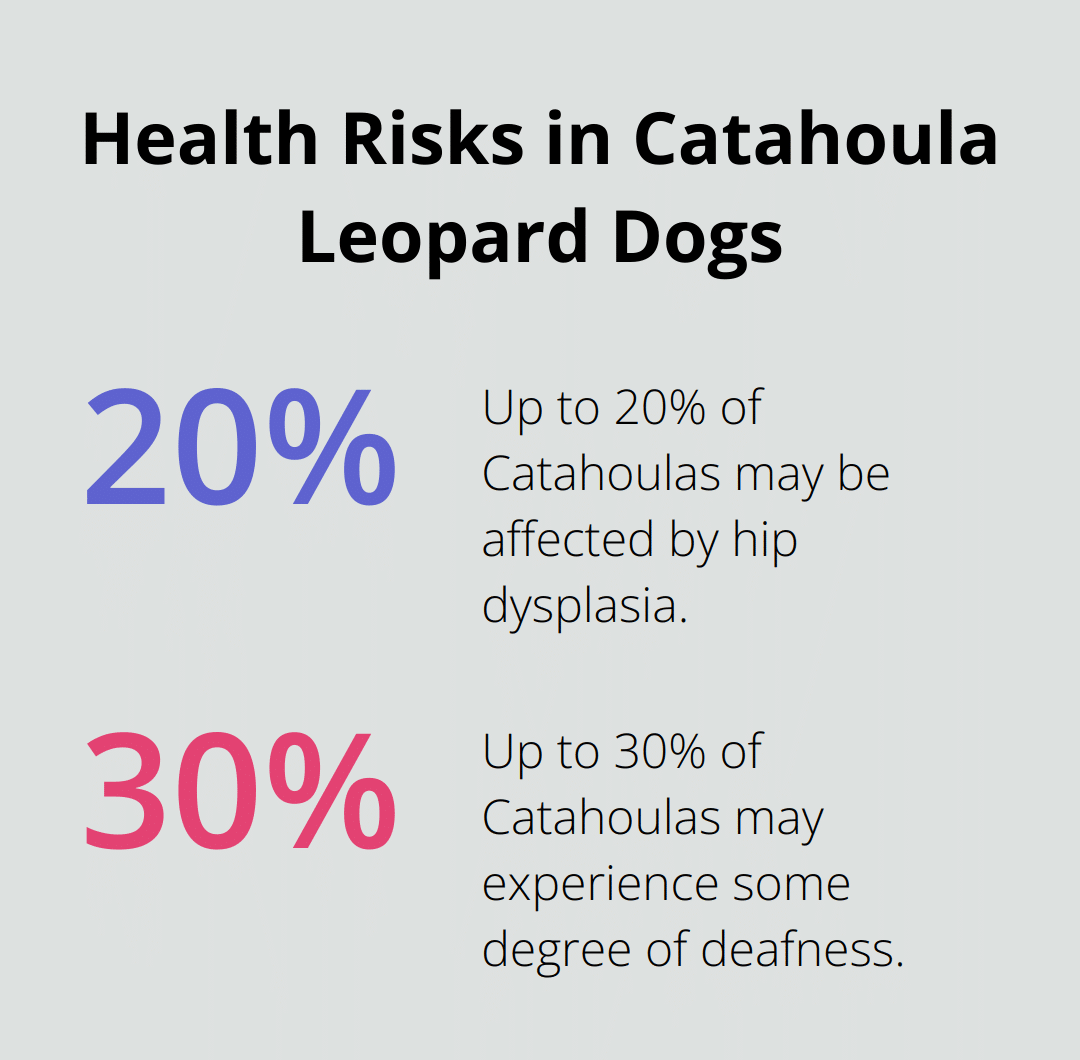 Health Risks in Catahoula Leopard Dogs

20%

Up to 20% of Catahoulas may be affected by hip dysplasia.

30%

Up to 30% of Catahoulas may experience some degree of deafness.