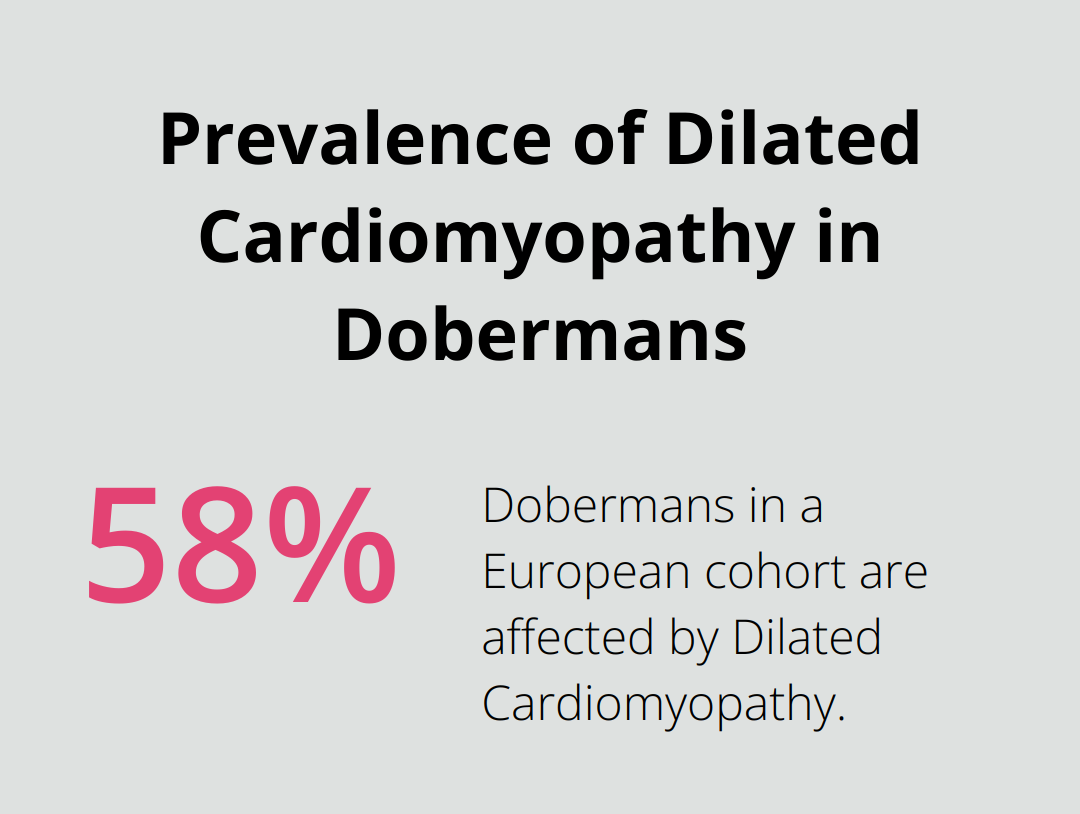 Prevalence of Dilated Cardiomyopathy in Dobermans

58%

Dobermans in a European cohort are affected by Dilated Cardiomyopathy.