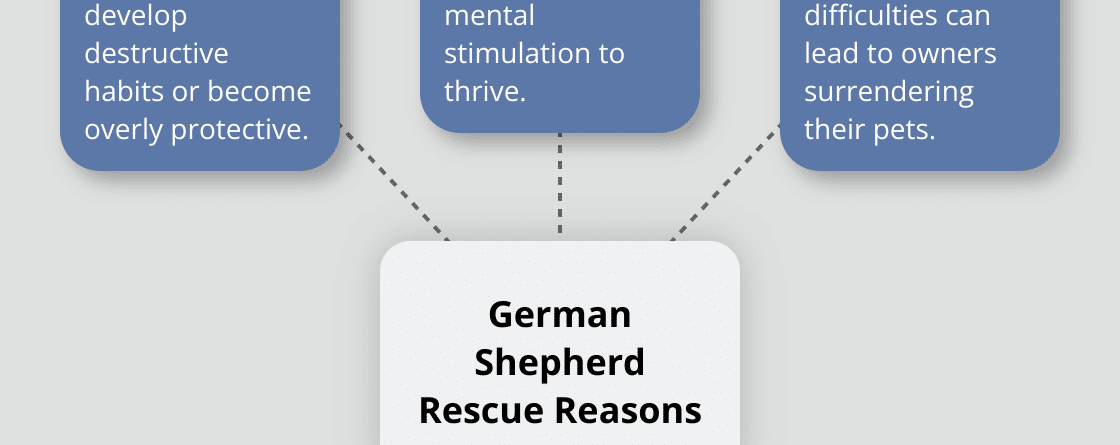 develop destructive habits or become overly protective.

mental stimulation to thrive.

difficulties can lead to owners surrendering their pets.

German Shepherd Rescue Reasons