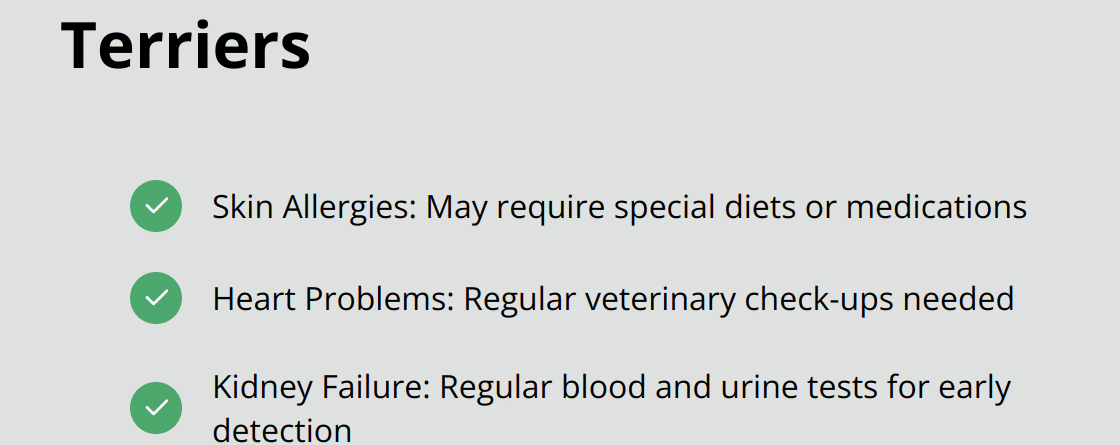 Terriers

Skin Allergies: May require special diets or medications

Heart Problems: Regular veterinary check-ups needed

Kidney Failure: Regular blood and urine tests for early detection