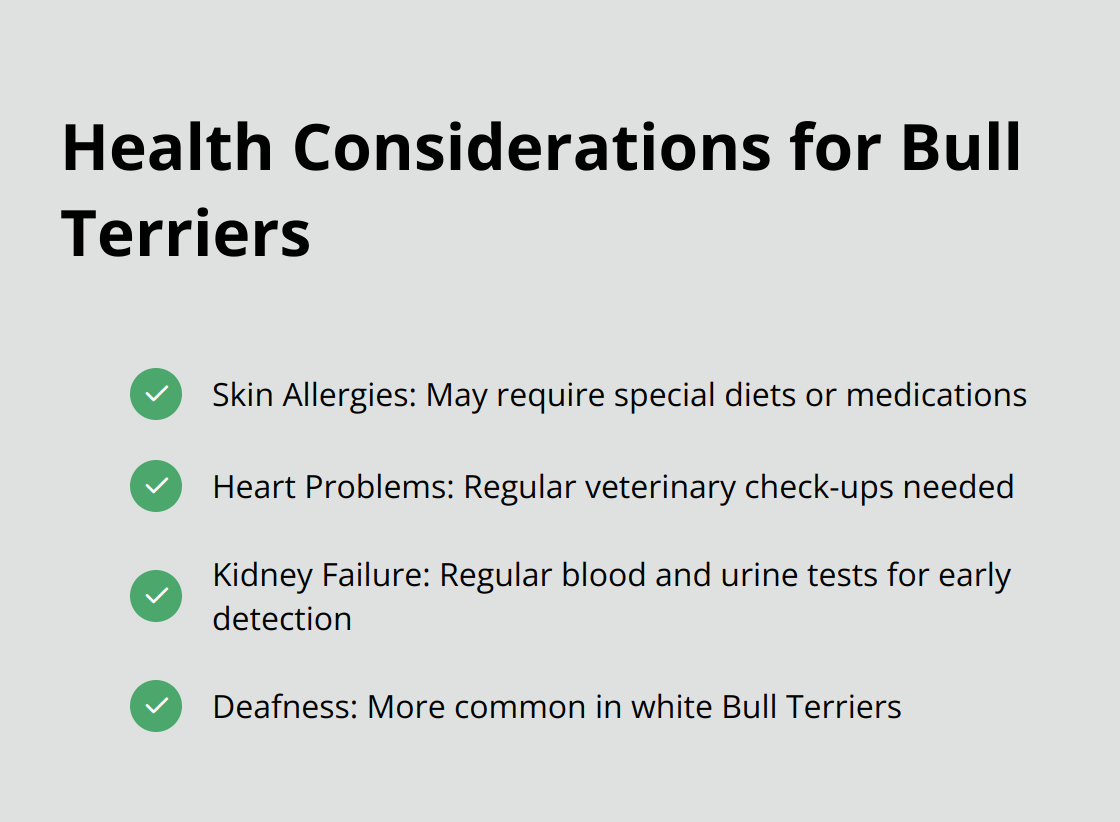 Health Considerations for Bull Terriers

Skin Allergies: May require special diets or medications

Heart Problems: Regular veterinary check-ups needed

Kidney Failure: Regular blood and urine tests for early detection

Deafness: More common in white Bull Terriers