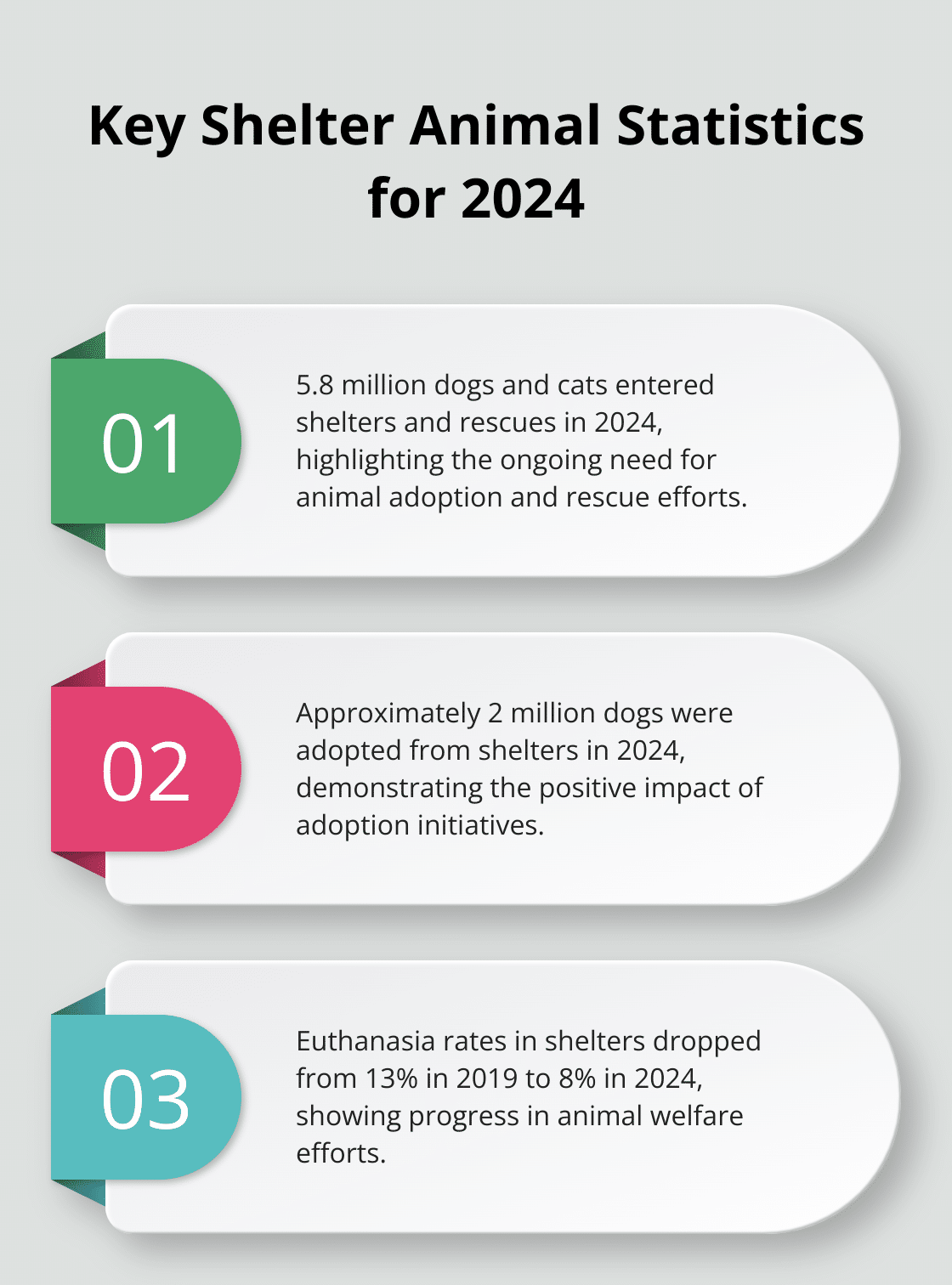 Key Shelter Animal Statistics for 2024

01

5.8 million dogs and cats entered shelters and rescues in 2024, highlighting the ongoing need for animal adoption and rescue efforts.

02

Approximately 2 million dogs were adopted from shelters in 2024, demonstrating the positive impact of adoption initiatives.

03

Euthanasia rates in shelters dropped from 13% in 2019 to 8% in 2024, showing progress in animal welfare efforts.