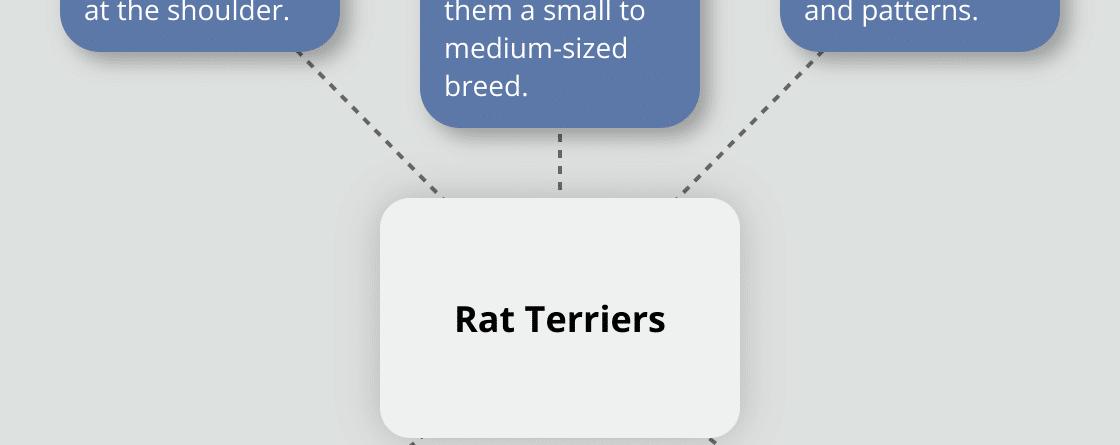 at the shoulder.

them a small to medium-sized breed.

and patterns.

Rat Terriers