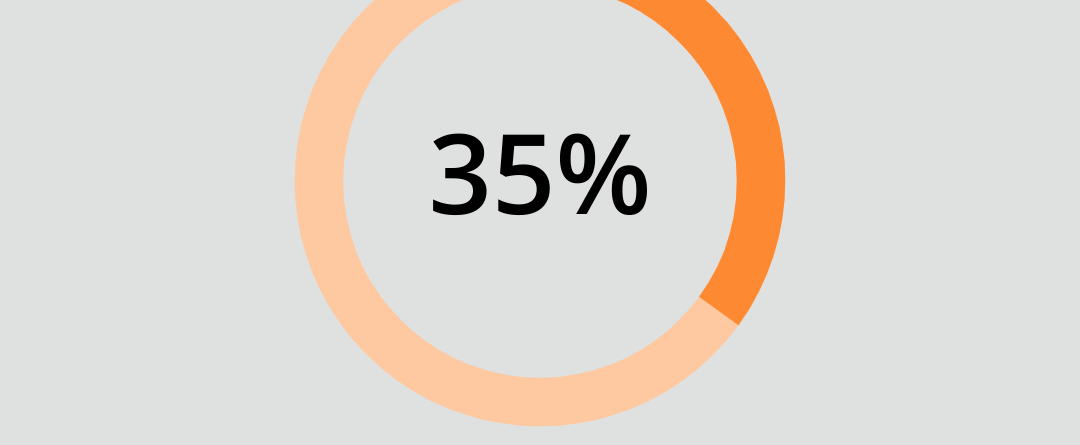 35%