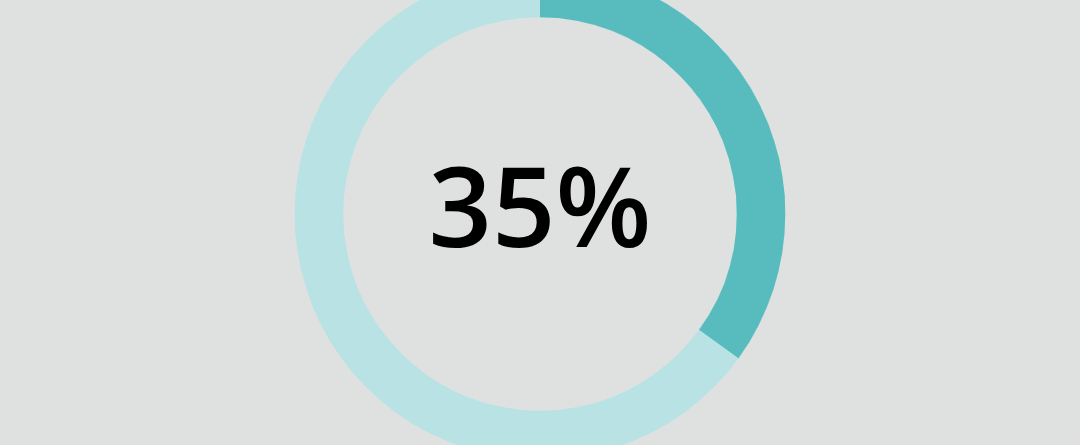 35%