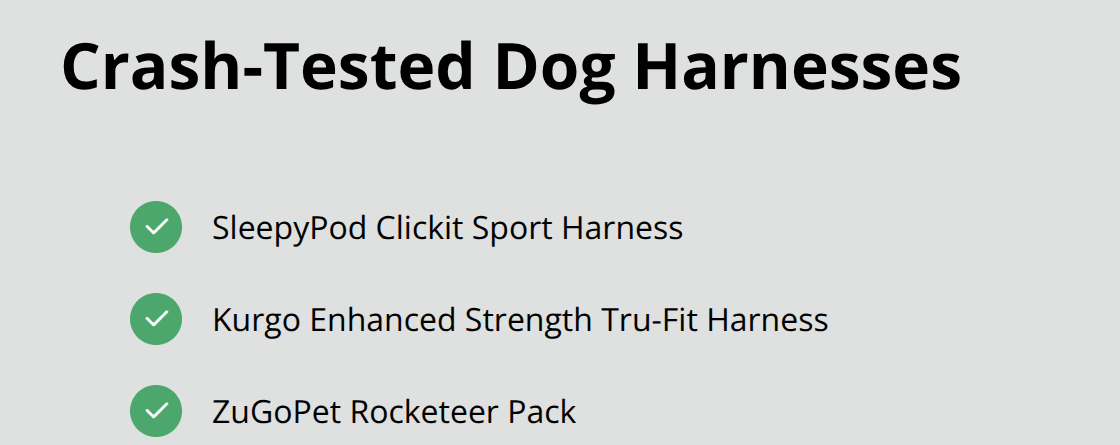 Crash-Tested Dog Harnesses

SleepyPod Clickit Sport Harness

Kurgo Enhanced Strength Tru-Fit Harness

ZuGoPet Rocketeer Pack