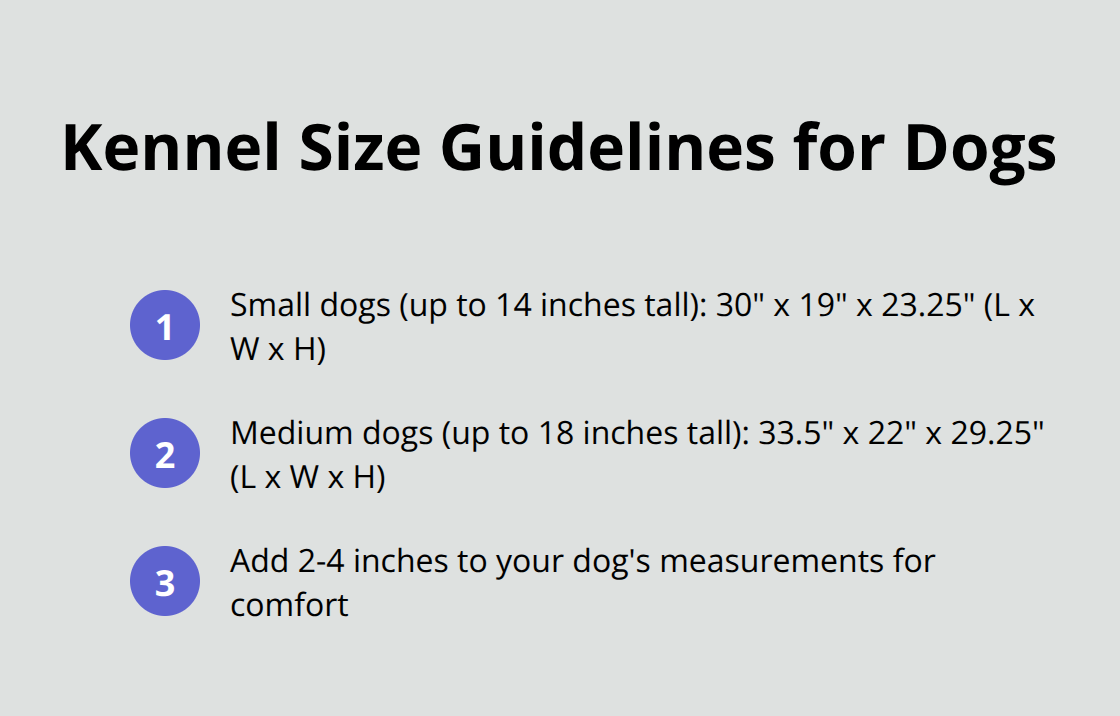 Kennel Size Guidelines for Dogs

1 Small dogs (up to 14 inches tall): 30" x 19" x 23.25" (L x W x H)

2 Medium dogs (up to 18 inches tall): 33.5" x 22" x 29.25" (L x W x H)

3 Add 2-4 inches to your dog's measurements for comfort