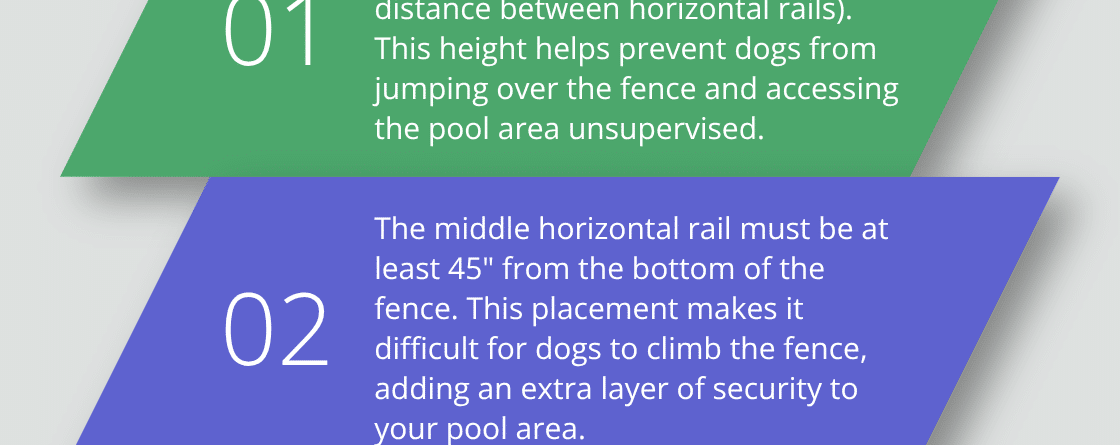 01

distance between horizontal rails). This height helps prevent dogs from jumping over the fence and accessing the pool area unsupervised.

02

The middle horizontal rail must be at least 45" from the bottom of the fence. This placement makes it difficult for dogs to climb the fence, adding an extra layer of security to your pool area.