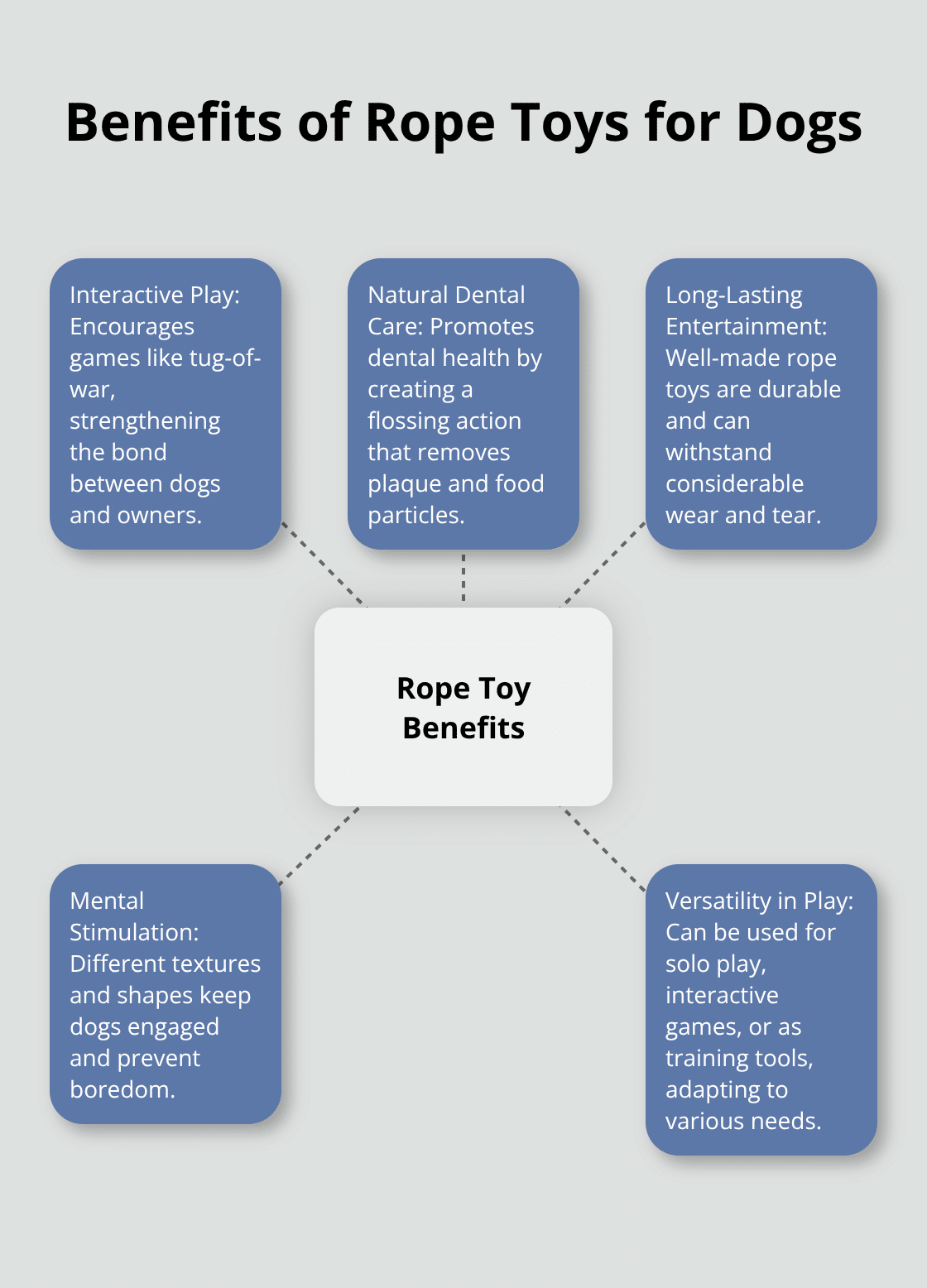 Benefits of Rope Toys for Dogs

Interactive Play: Encourages games like tug-of-war, strengthening the bond between dogs and owners.

Natural Dental Care: Promotes dental health by creating a flossing action that removes plaque and food particles.

Long-Lasting Entertainment: Well-made rope toys are durable and can withstand considerable wear and tear.

Rope Toy Benefits

Mental Stimulation: Different textures and shapes keep dogs engaged and prevent boredom.

Versatility in Play: Can be used for solo play, interactive games, or as training tools, adapting to various needs.