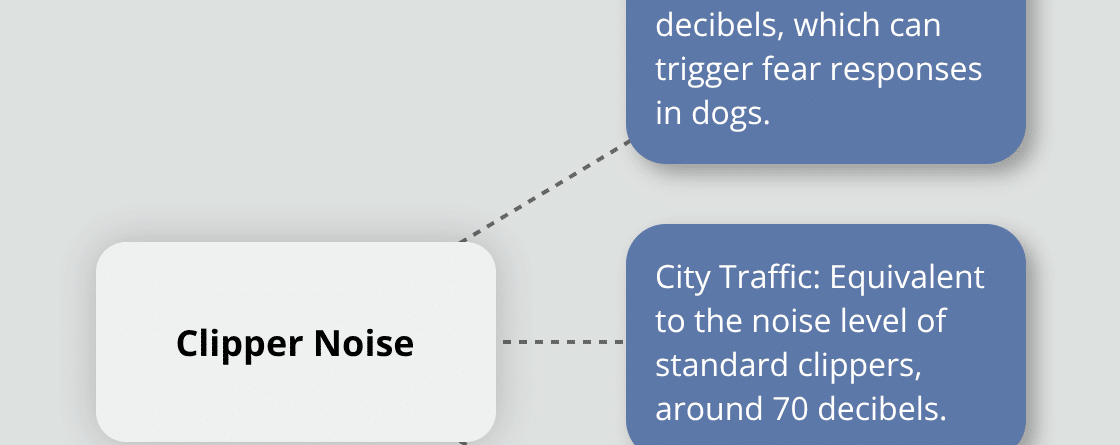 decibels, which can trigger fear responses in dogs.

Clipper Noise

City Traffic: Equivalent to the noise level of standard clippers, around 70 decibels.