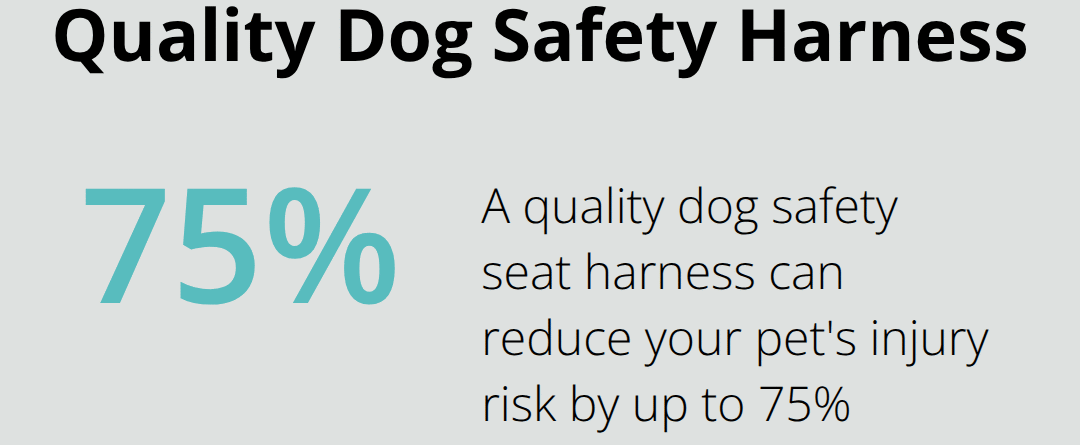 Quality Dog Safety Harness

75%

A quality dog safety seat harness can reduce your pet's injury risk by up to 75%